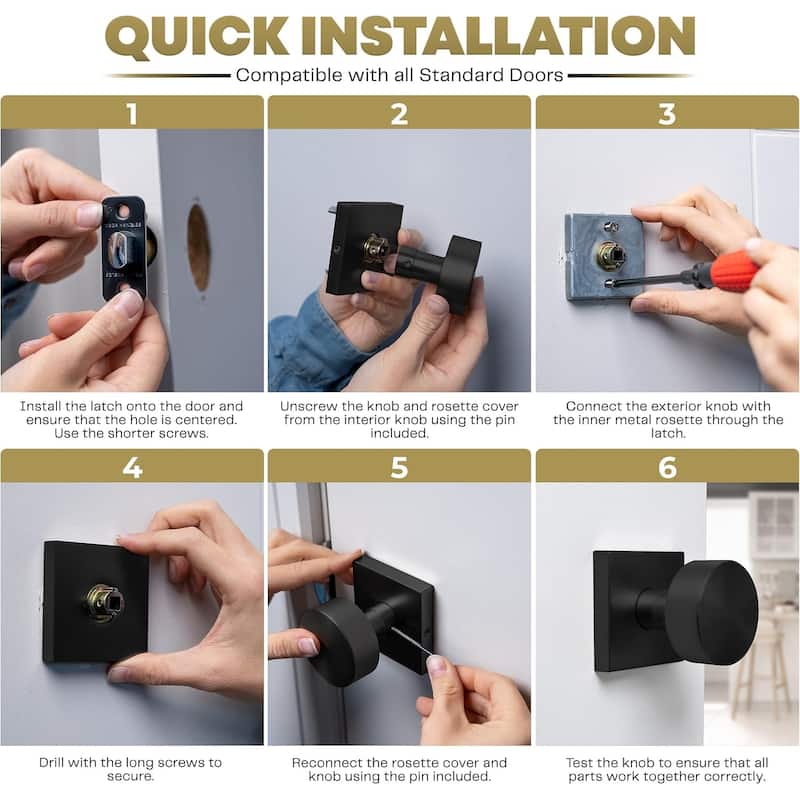 QUICK INSTALLATION

Compatible with all Standard Doors

1

Install the latch onto the door and ensure that the hole is centered. Use the shorter screws.

2

Unscrew the knob and rosette cover from the interior knob using the pin included.

3

Connect the exterior knob with the inner metal rosette through the latch.

4

Drill with the long screws to secure.

5

Reconnect the rosette cover and knob using the pin included.

6

Test the knob to ensure that all parts work together correctly.