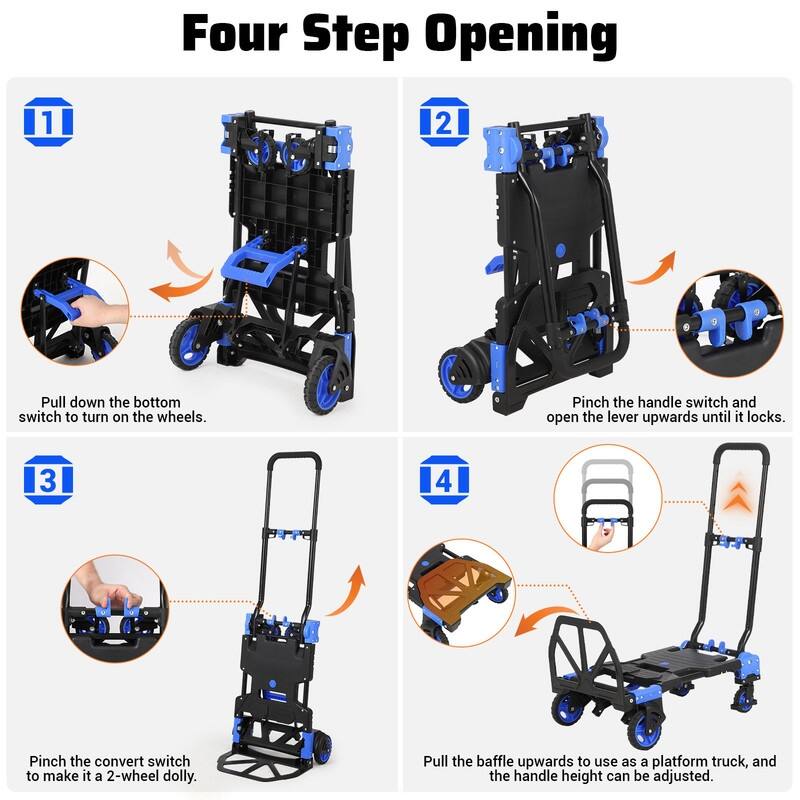 Four Step Opening

1

Pull down the bottom switch to turn on the wheels.

2

Pinch the handle switch and open the lever upwards until it locks.

3

Pinch the convert switch to make it a 2-wheel dolly.

4

Pull the baffle upwards to use as a platform truck, and the handle height can be adjusted.