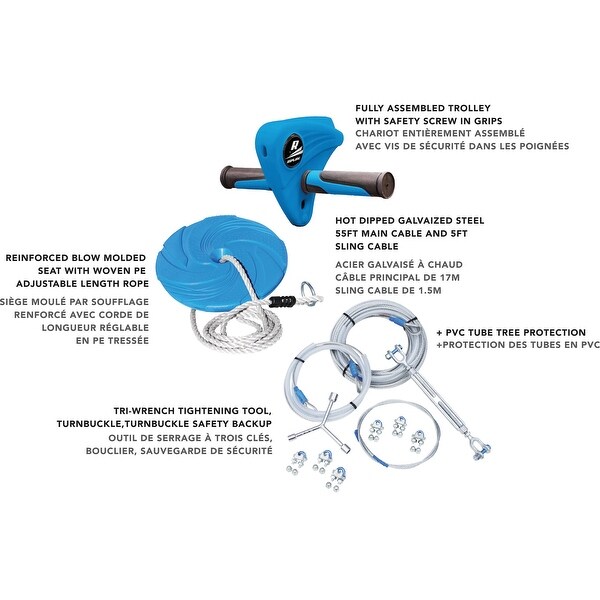 FULLY ASSEMBLED TROLLEY
WITH SAFETY SCREW IN GRIPS
CHARIOT ENTIÈREMENT ASSEMBLÉ
AVEC VIS DE SÉCURITÉ DANS LES POIGNÉES

R
ZIPLINE

HOT DIPPED GALVAIZED STEEL
55FT MAIN CABLE AND 5FT
SLING CABLE

ACIER GALVAISÉ À CHAUD
CÂBLE PRINCIPAL DE 17M
SLING CABLE DE 1.5M

REINFORCED BLOW MOLDED
SEAT WITH WOVEN PE
ADJUSTABLE LENGTH ROPE

SIÈGE MOULÉ PAR SOUFFLAGE
RENFORCÉ AVEC CORDE DE
LONGUEUR RÉGLABLE
EN PE TRESSÉE

+ PVC TUBE TREE PROTECTION
+PROTECTION DES TUBES EN PVC

TRI-WRENCH TIGHTENING TOOL,
TURNBUCKLE,TURNBUCKLE SAFETY BACKUP
OUTIL DE SERRAGE À TROIS CLÉS,
BOUCLIER, SAUVEGARDE DE SÉCURITÉ