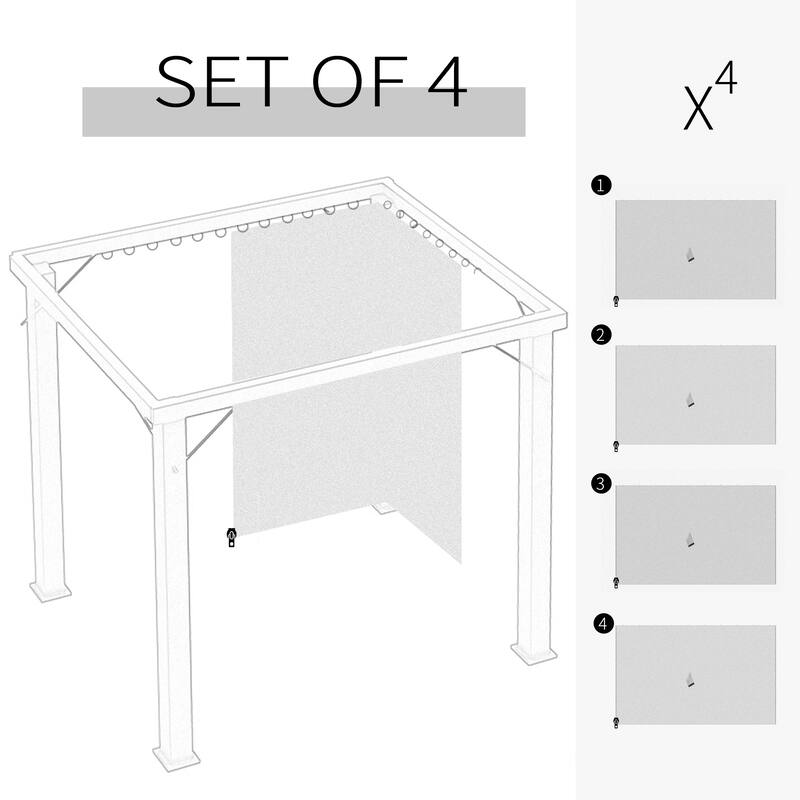 SET OF 4

$X^4$

1

2

3

4