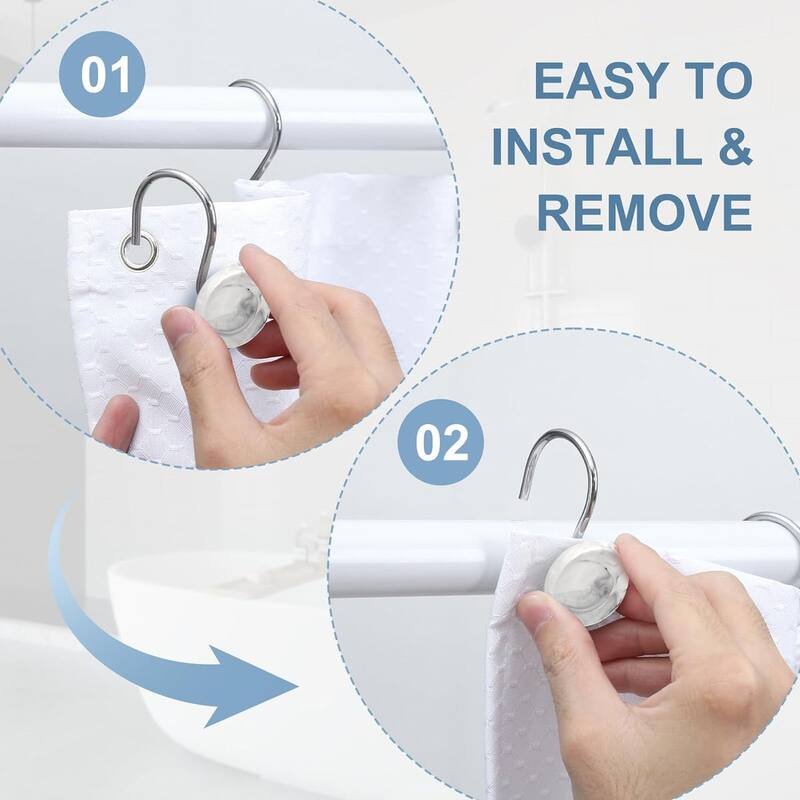 01

EASY TO INSTALL & REMOVE

02