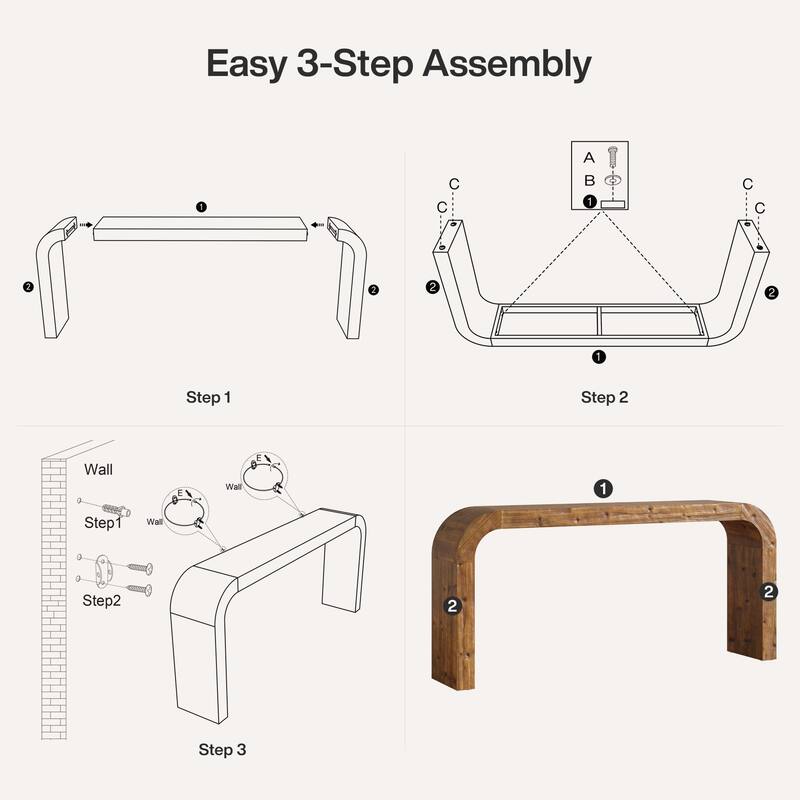 Easy 3-Step Assembly

1

2

2

Step 1

A

B

1

C

C

C

C

2

2

1

Step 2

Wall

Step1

Step2

E

Wall

E

Wall

Step 3

1

2

2