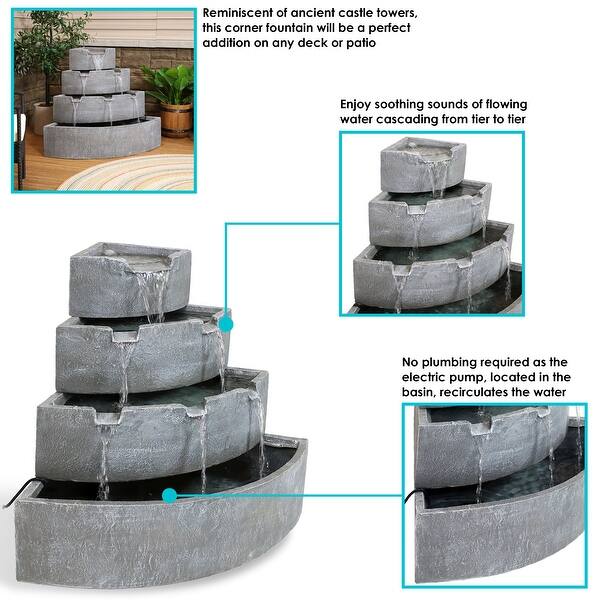 Reminiscent of ancient castle towers, this corner fountain will be a perfect addition on any deck or patio

Enjoy soothing sounds of flowing water cascading from tier to tier

No plumbing required as the electric pump, located in the basin, recirculates the water