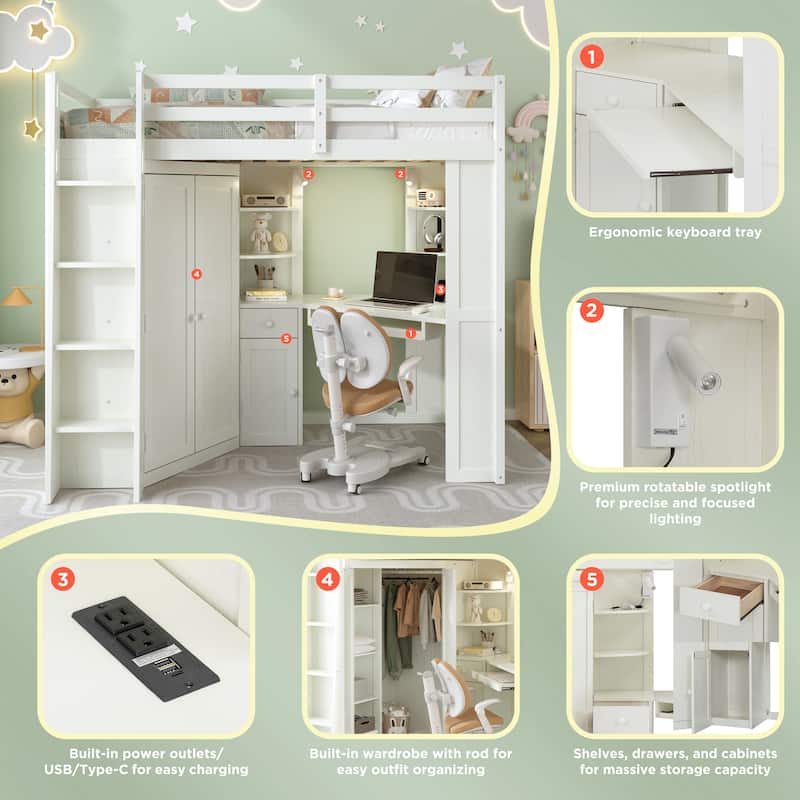 2
2
4
3
5
1

1
Ergonomic keyboard tray

2
Premium rotatable spotlight for precise and focused lighting

3
Built-in power outlets/ USB/Type-C for easy charging

4
Built-in wardrobe with rod for easy outfit organizing

5
Shelves, drawers, and cabinets for massive storage capacity