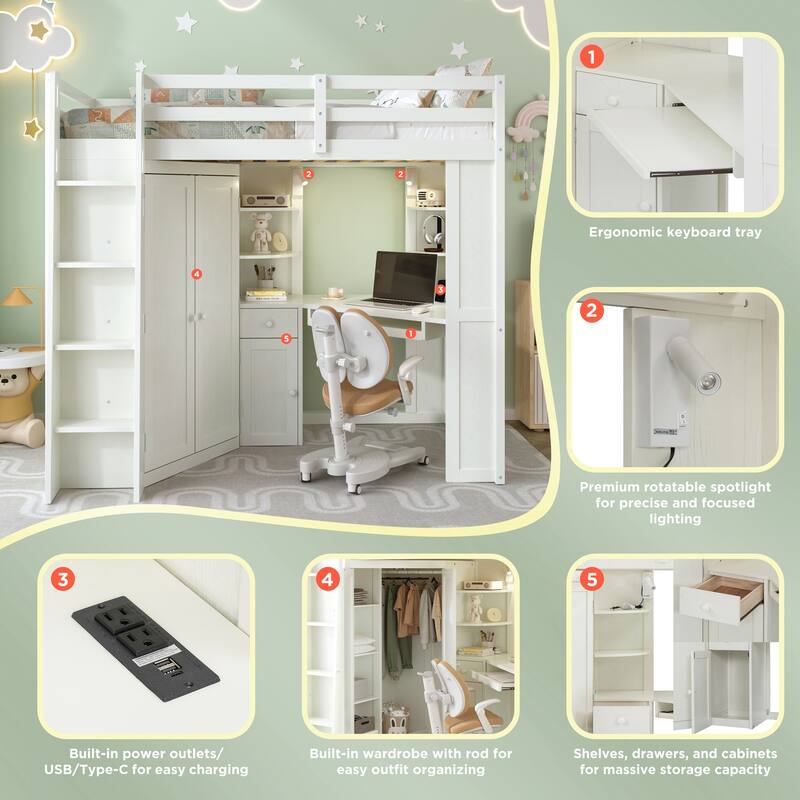 2
2
4
3
5
1

1
Ergonomic keyboard tray

2
Premium rotatable spotlight for precise and focused lighting

3
Built-in power outlets/ USB/Type-C for easy charging

4
Built-in wardrobe with rod for easy outfit organizing

5
Shelves, drawers, and cabinets for massive storage capacity