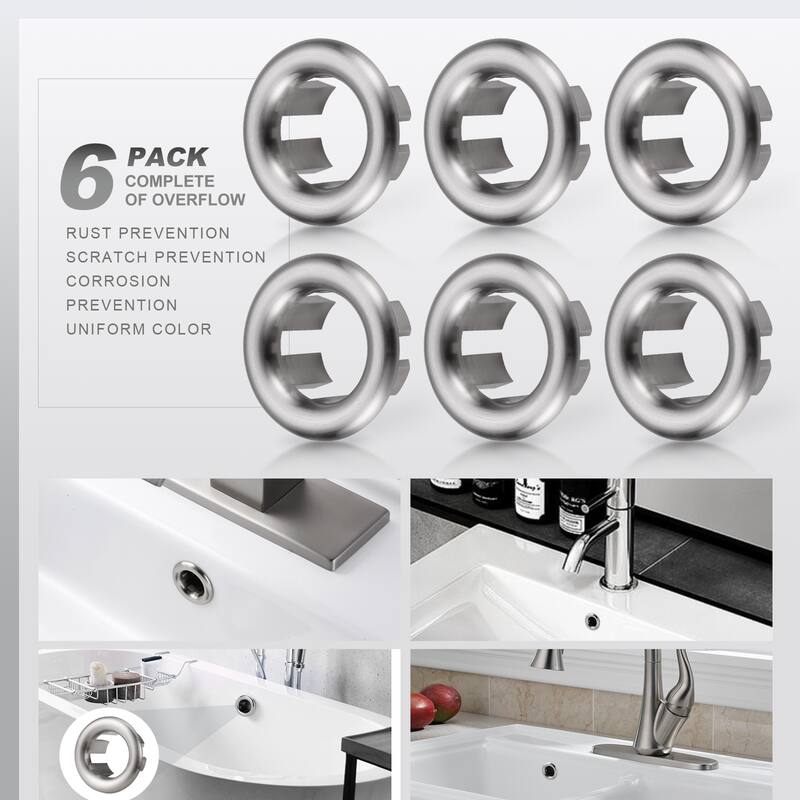 6 PACK
COMPLETE
OF OVERFLOW

RUST PREVENTION
SCRATCH PREVENTION
CORROSION
PREVENTION
UNIFORM COLOR