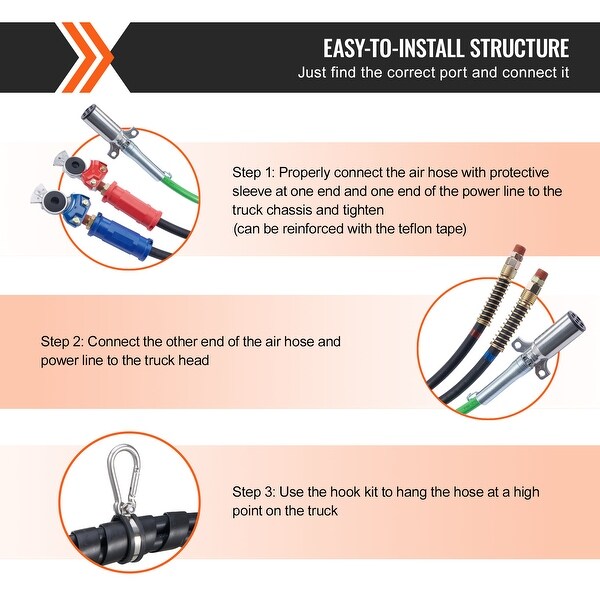 EASY-TO-INSTALL STRUCTURE
Just find the correct port and connect it

Step 1: Properly connect the air hose with protective sleeve at one end and one end of the power line to the truck chassis and tighten
(can be reinforced with the teflon tape)

Step 2: Connect the other end of the air hose and power line to the truck head

Step 3: Use the hook kit to hang the hose at a high point on the truck