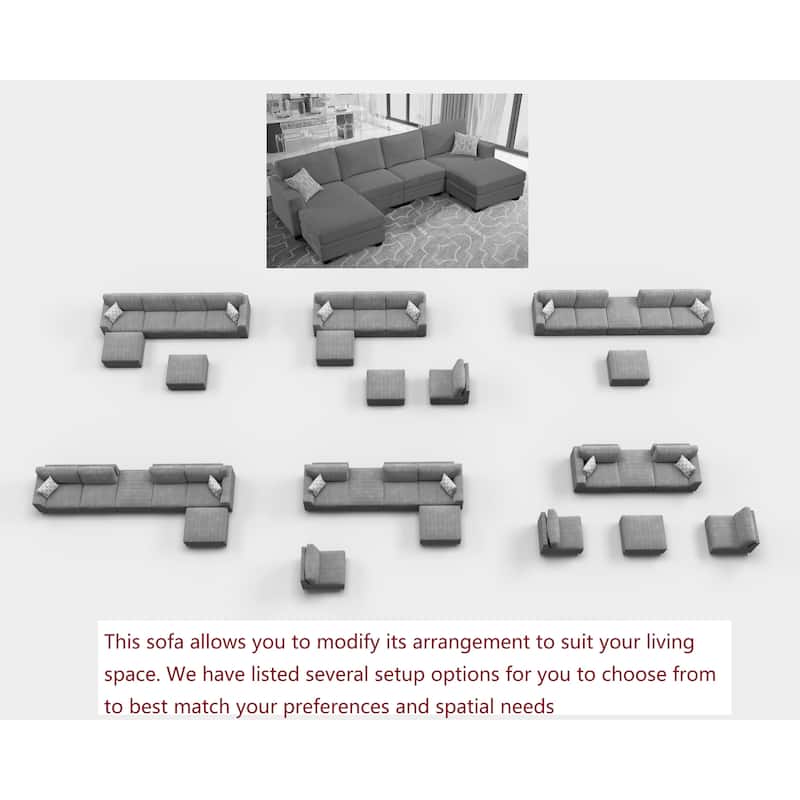 This sofa allows you to modify its arrangement to suit your living space. We have listed several setup options for you to choose from to best match your preferences and spatial needs