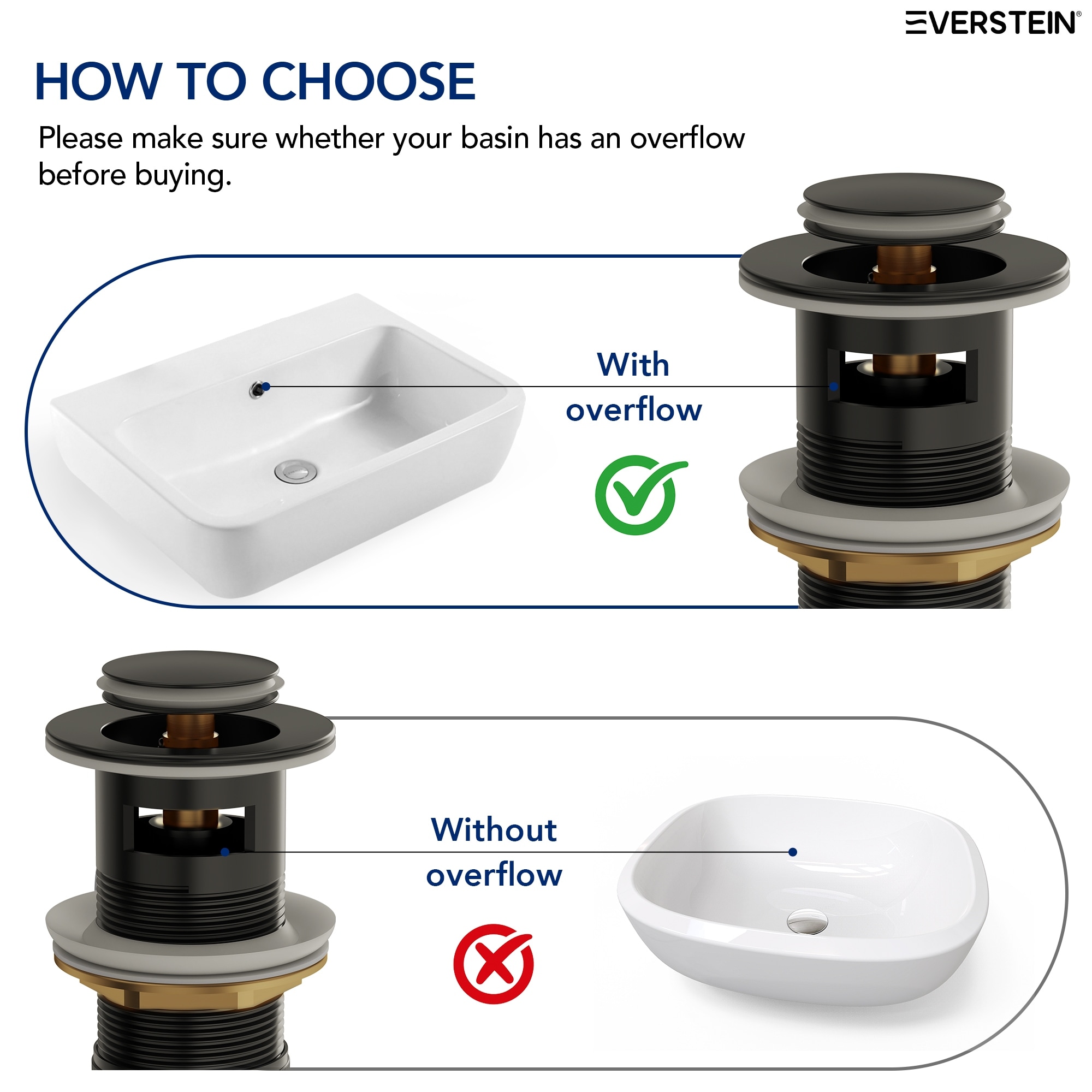 EVERSTEIN®

HOW TO CHOOSE

Please make sure whether your basin has an overflow before buying.

With overflow

Without overflow