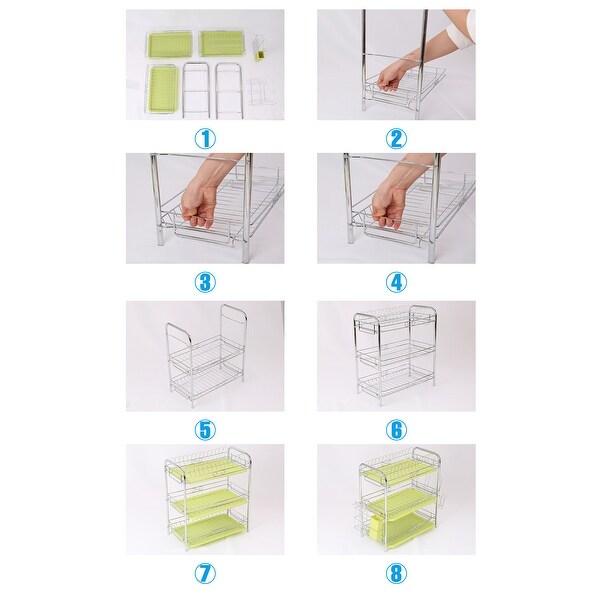 1

2

3

4

5

6

7

8