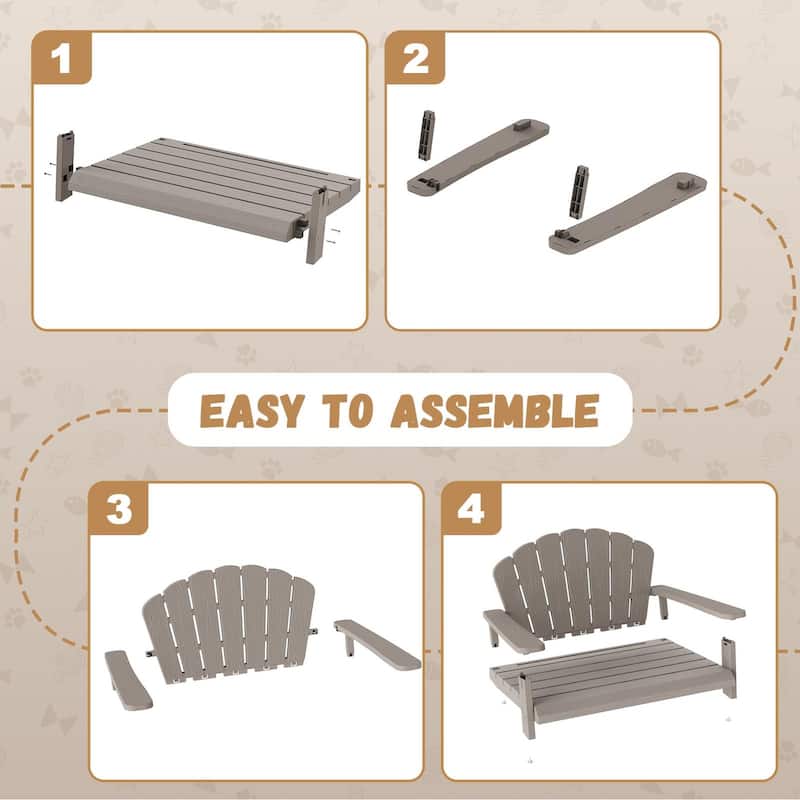 1

2

EASY TO ASSEMBLE

3

4