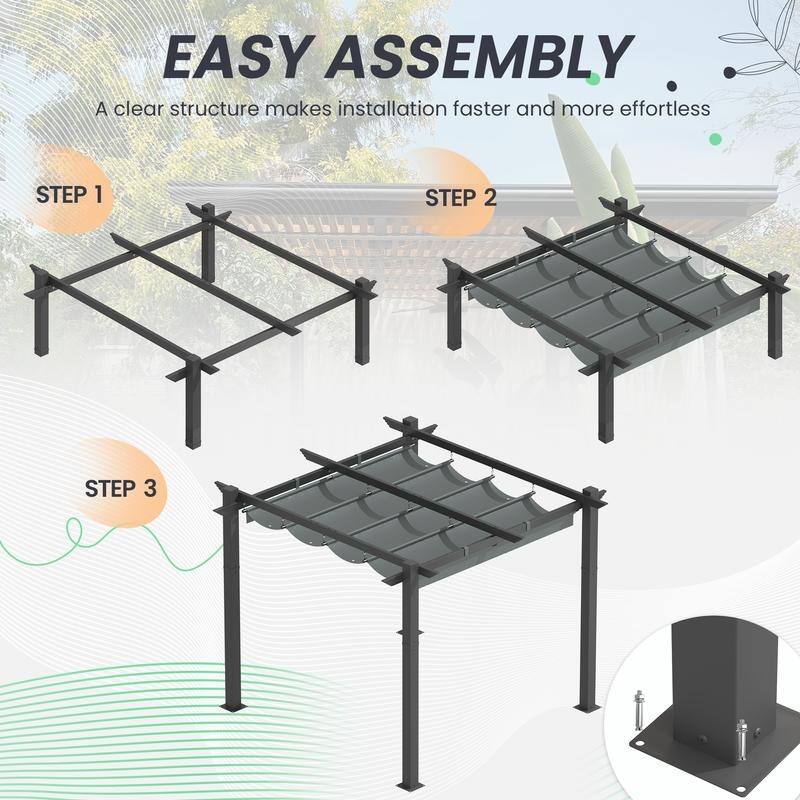 EASY ASSEMBLY
A clear structure makes installation faster and more effortless

STEP 1

STEP 2

STEP 3