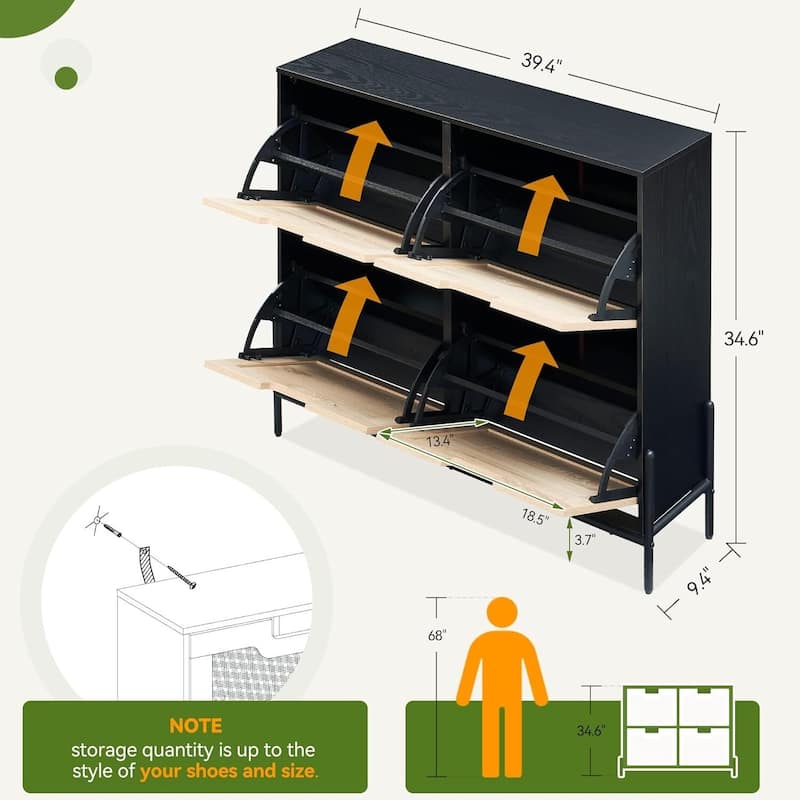 39.4"

34.6"

13.4"

18.5"

3.7"

9.4"

68"

34.6"

NOTE
storage quantity is up to the style of your shoes and size.