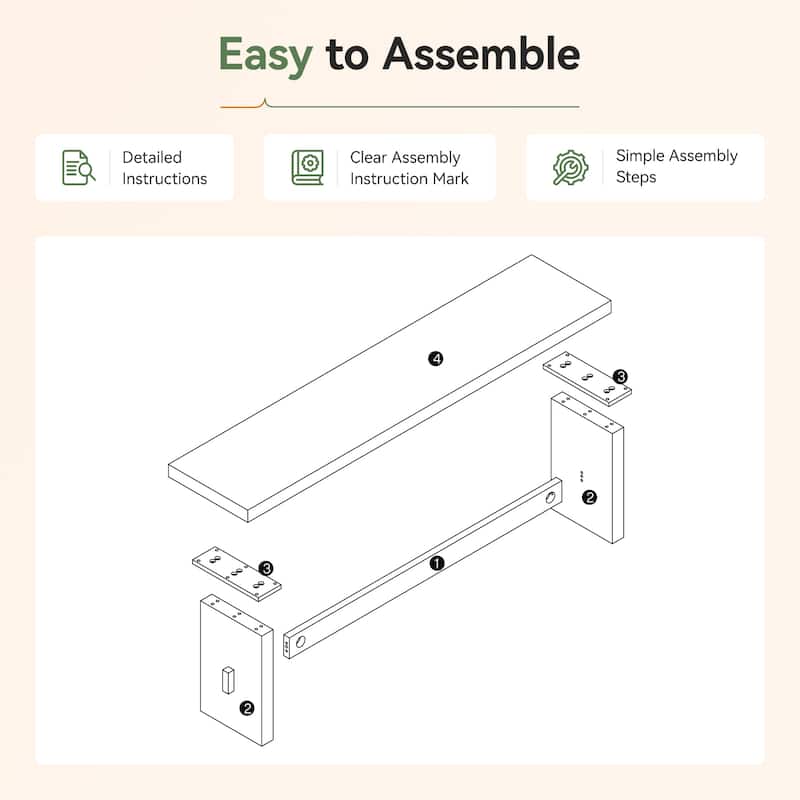 Easy to Assemble

Detailed Instructions

Clear Assembly Instruction Mark

Simple Assembly Steps

4

3

2

1

3

2