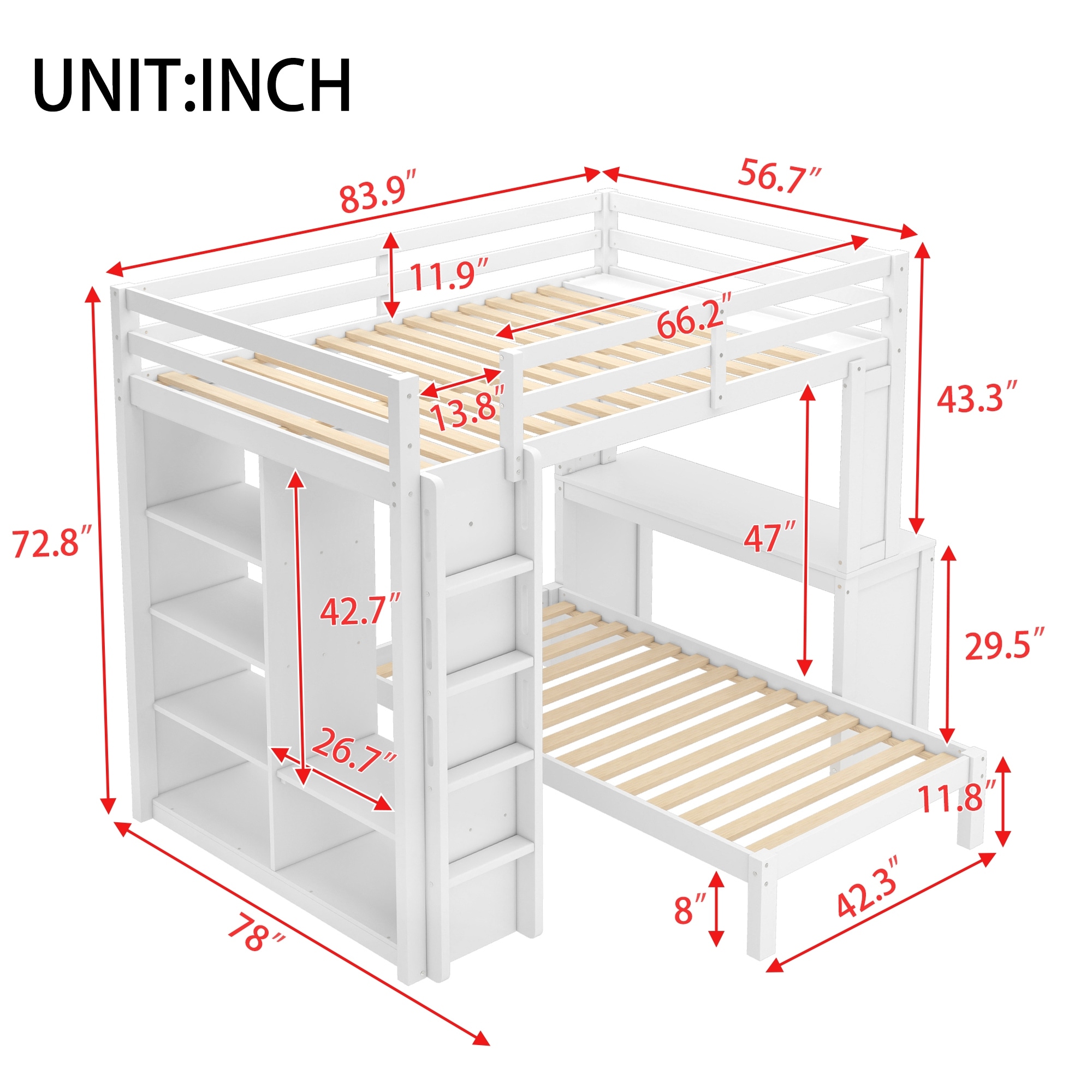 UNIT:INCH

83.9″

56.7″

11.9″

66.2″

13.8″

43.3″

72.8″

47″

42.7″

29.5″

26.7″

11.8″

8″

42.3″

78″