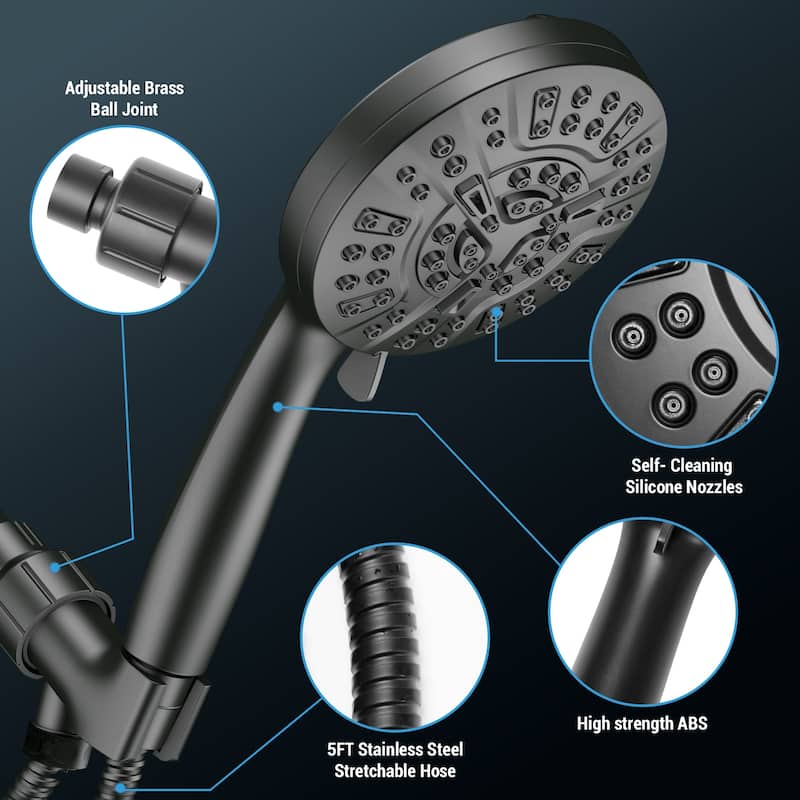 Adjustable Brass Ball Joint

Self- Cleaning Silicone Nozzles

High strength ABS

5FT Stainless Steel Stretchable Hose