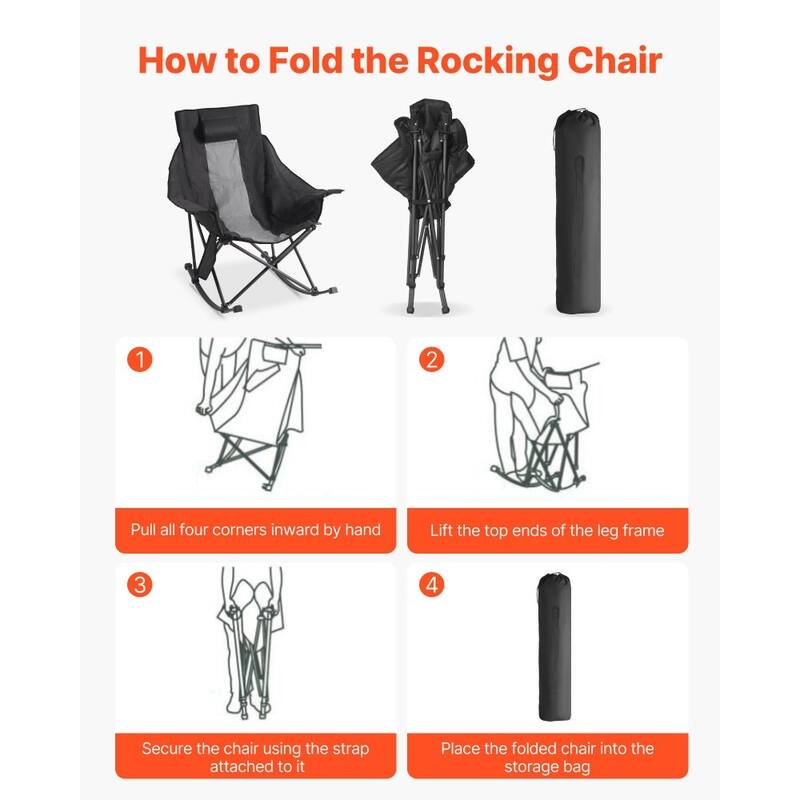 How to Fold the Rocking Chair

1

Pull all four corners inward by hand

2

Lift the top ends of the leg frame

3

Secure the chair using the strap attached to it

4

Place the folded chair into the storage bag