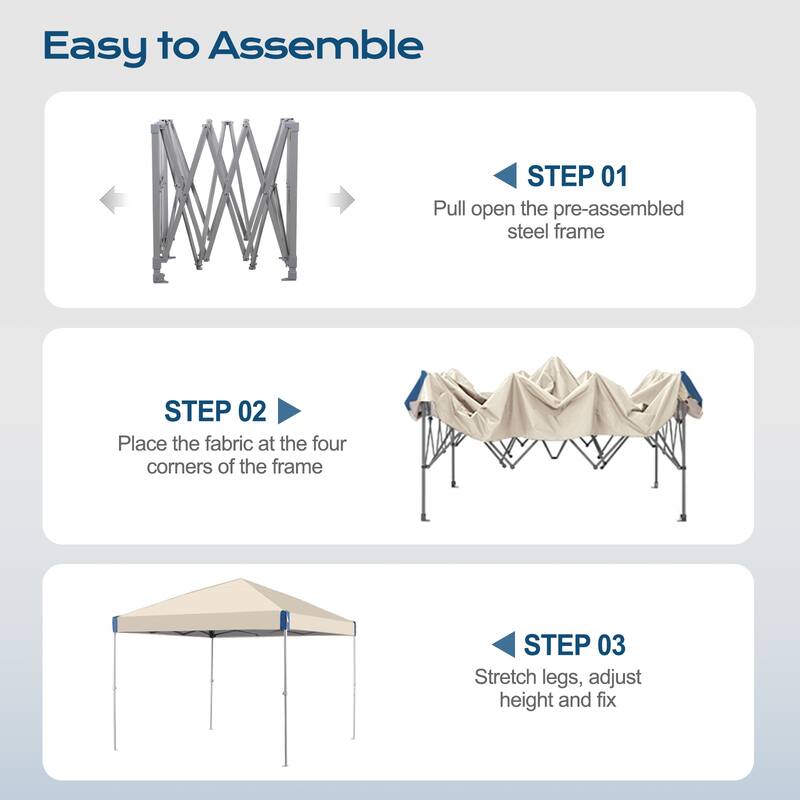 Easy to Assemble

STEP 01
Pull open the pre-assembled steel frame

STEP 02
Place the fabric at the four corners of the frame

STEP 03
Stretch legs, adjust height and fix