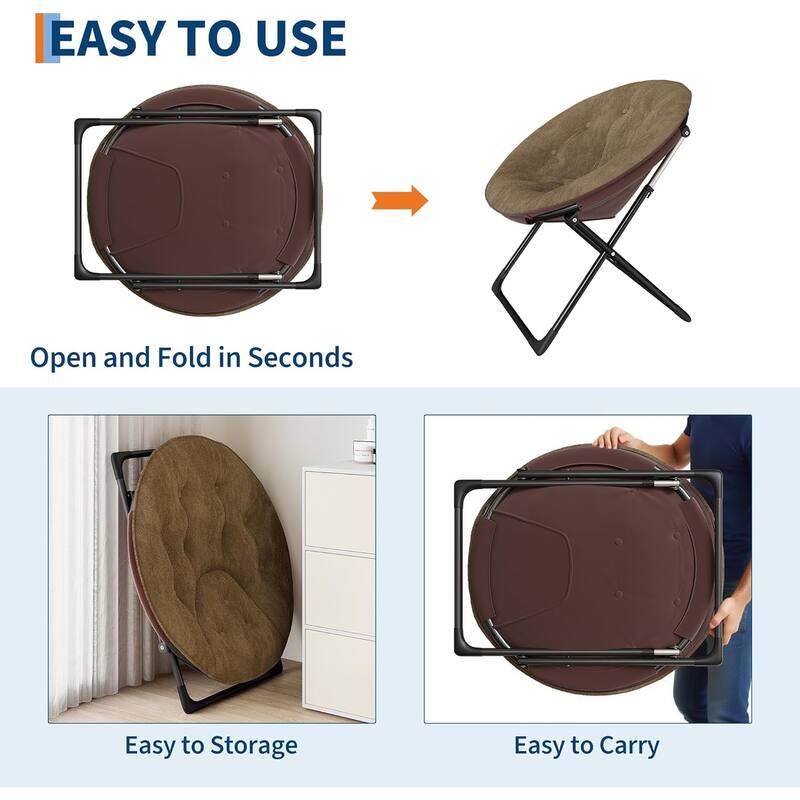 EASY TO USE

Open and Fold in Seconds

Easy to Storage

Easy to Carry