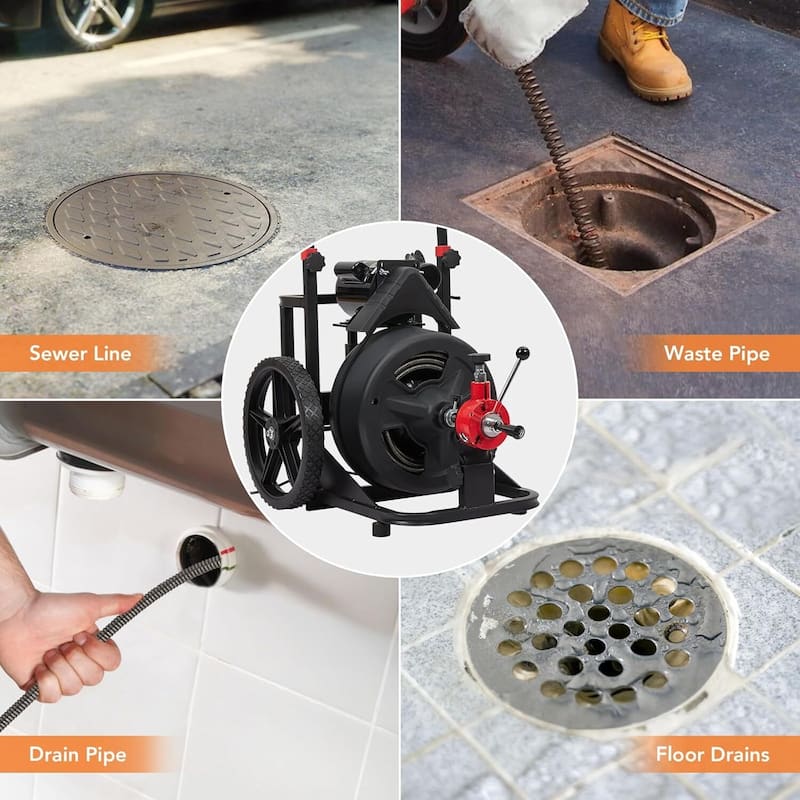 Sewer Line

Waste Pipe

Drain Pipe

Floor Drains