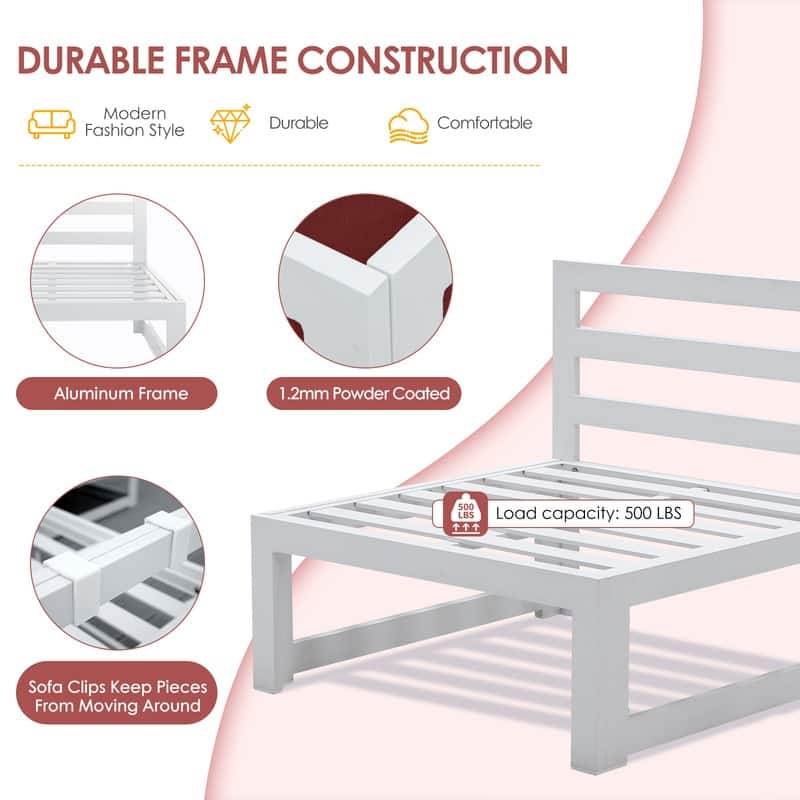 DURABLE FRAME CONSTRUCTION

Modern Fashion Style

Durable

Comfortable

Aluminum Frame

1.2mm Powder Coated

500 LBS

Load capacity: 500 LBS

Sofa Clips Keep Pieces From Moving Around