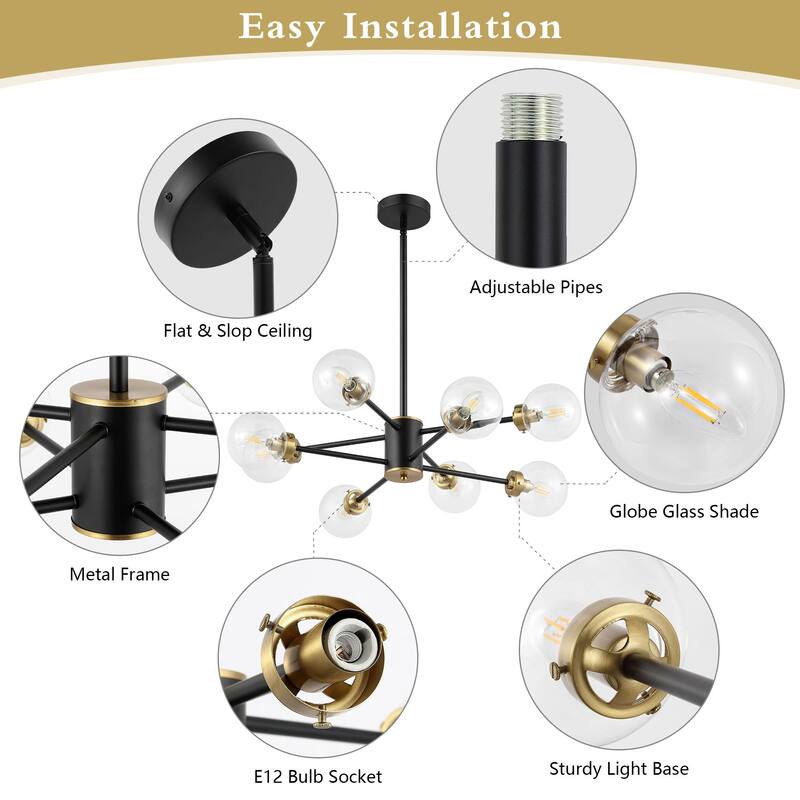 Easy Installation

Adjustable Pipes

Flat & Slop Ceiling

Globe Glass Shade

Metal Frame

E12 Bulb Socket

Sturdy Light Base