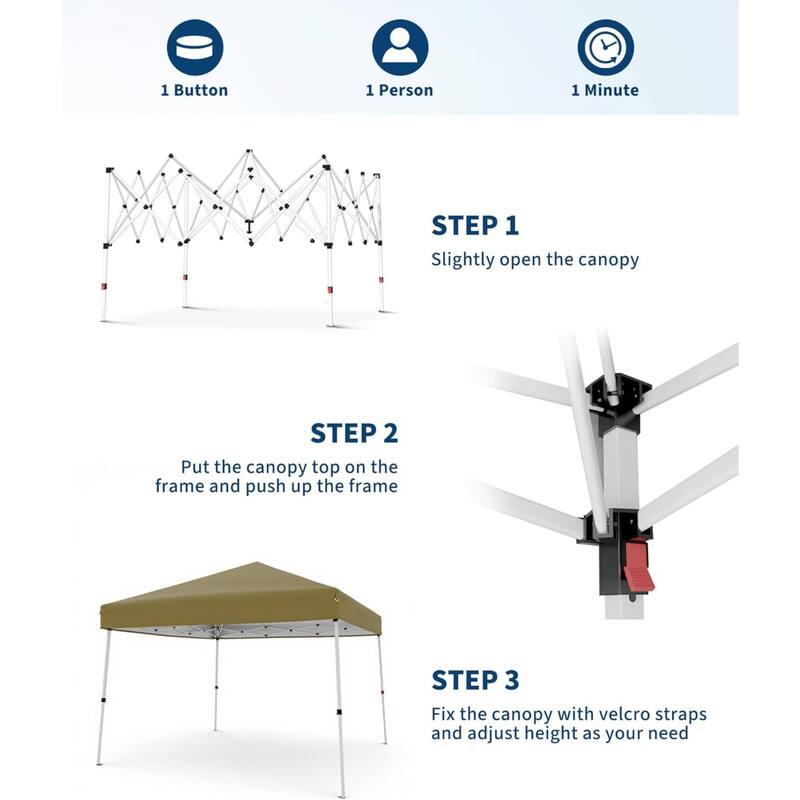 1 Button

1 Person

1 Minute

STEP 1

Slightly open the canopy

STEP 2

Put the canopy top on the frame and push up the frame

STEP 3

Fix the canopy with velcro straps and adjust height as your need