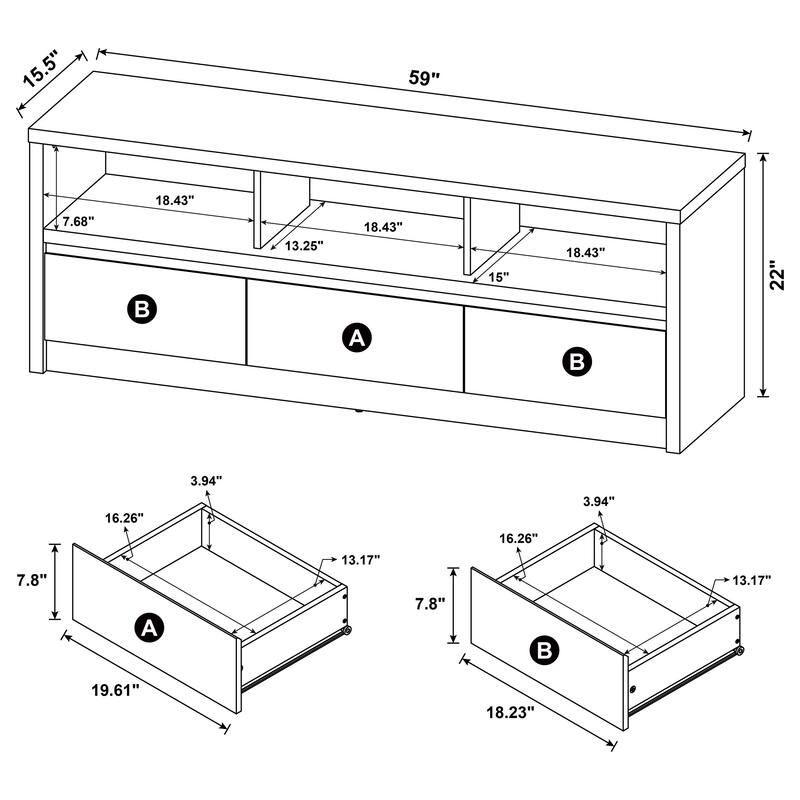 15.5"

59"

22"

18.43"

7.68"

18.43"

13.25"

18.43"

15"

B

A

B

3.94"

16.26"

13.17"

7.8"

A

19.61"

3.94"

16.26"

13.17"

7.8"

B

18.23"