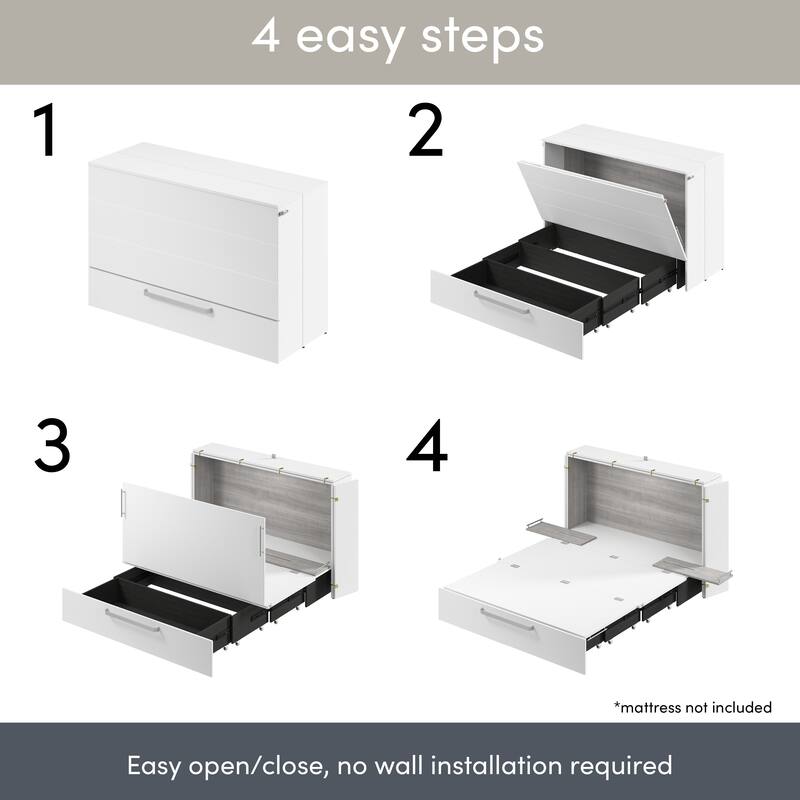 4 easy steps

1

2

3

4

*mattress not included

Easy open/close, no wall installation required