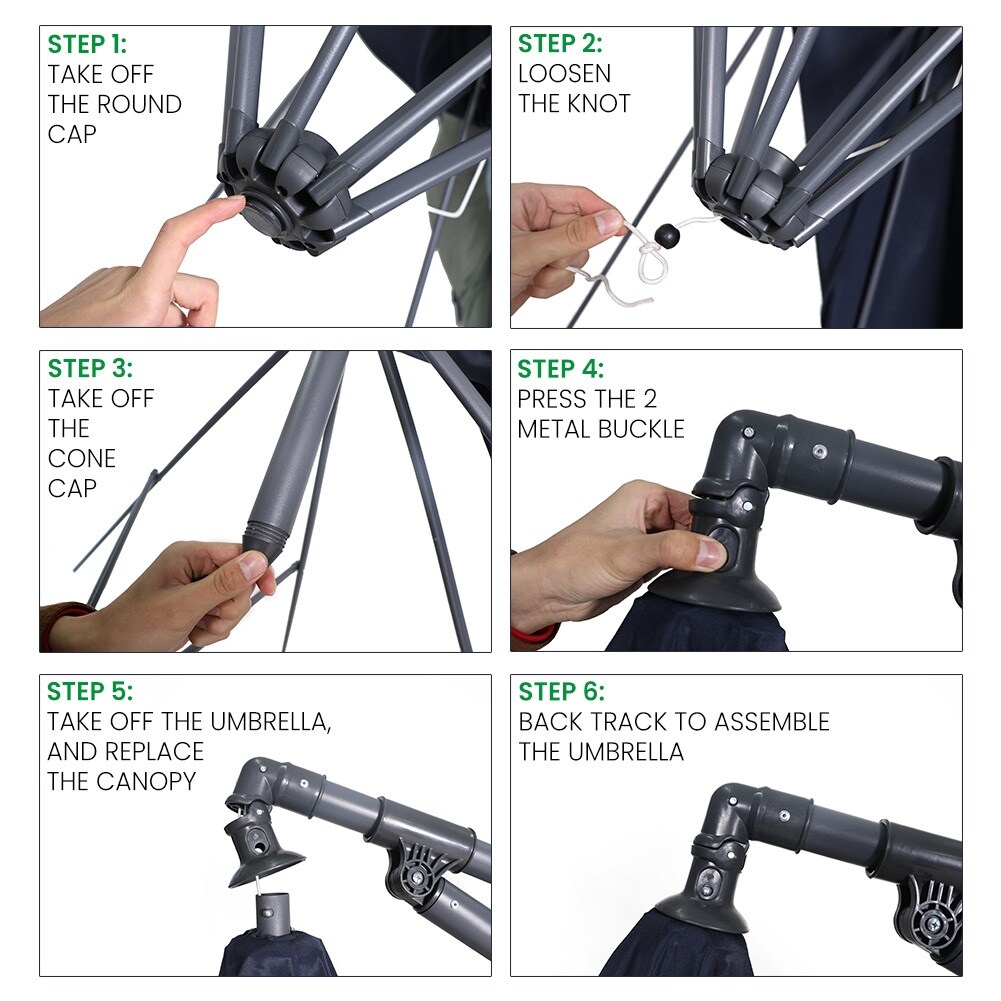 STEP 1:
TAKE OFF THE ROUND CAP

STEP 2:
LOOSEN THE KNOT

STEP 3:
TAKE OFF THE CONE CAP

STEP 4:
PRESS THE 2 METAL BUCKLE

STEP 5:
TAKE OFF THE UMBRELLA, AND REPLACE THE CANOPY

STEP 6:
BACK TRACK TO ASSEMBLE THE UMBRELLA