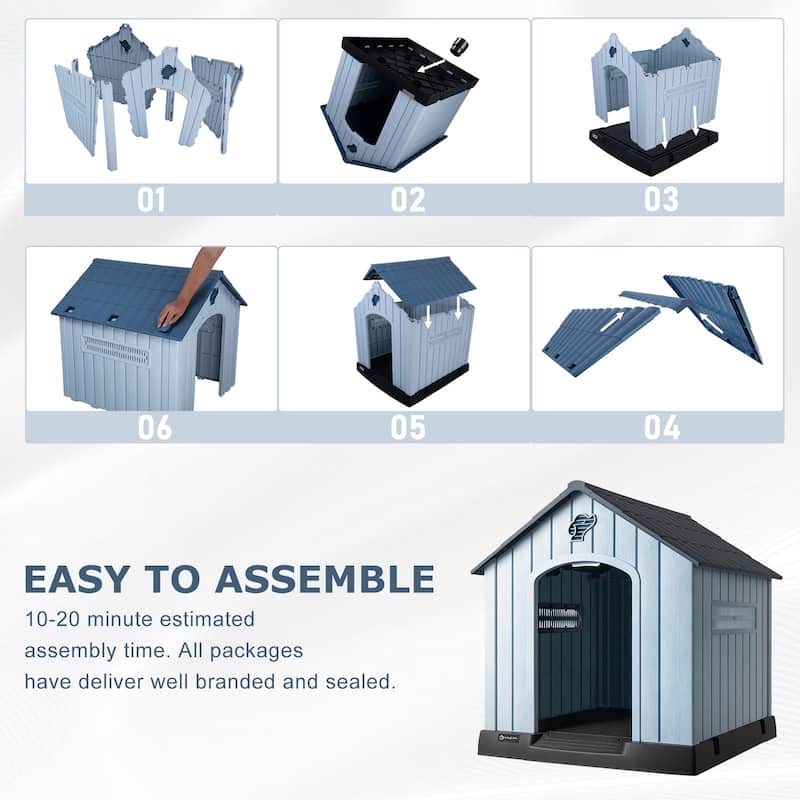 01

02

03

06

05

04

EASY TO ASSEMBLE

10-20 minute estimated assembly time. All packages have deliver well branded and sealed.