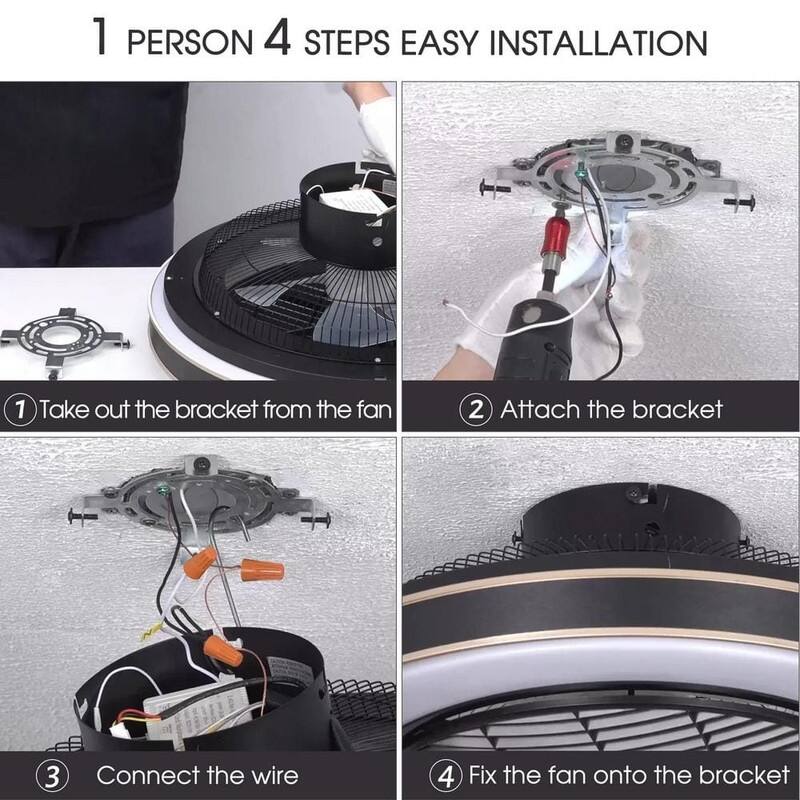 1 PERSON 4 STEPS EASY INSTALLATION

1 Take out the bracket from the fan

2 Attach the bracket

3 Connect the wire

4 Fix the fan onto the bracket