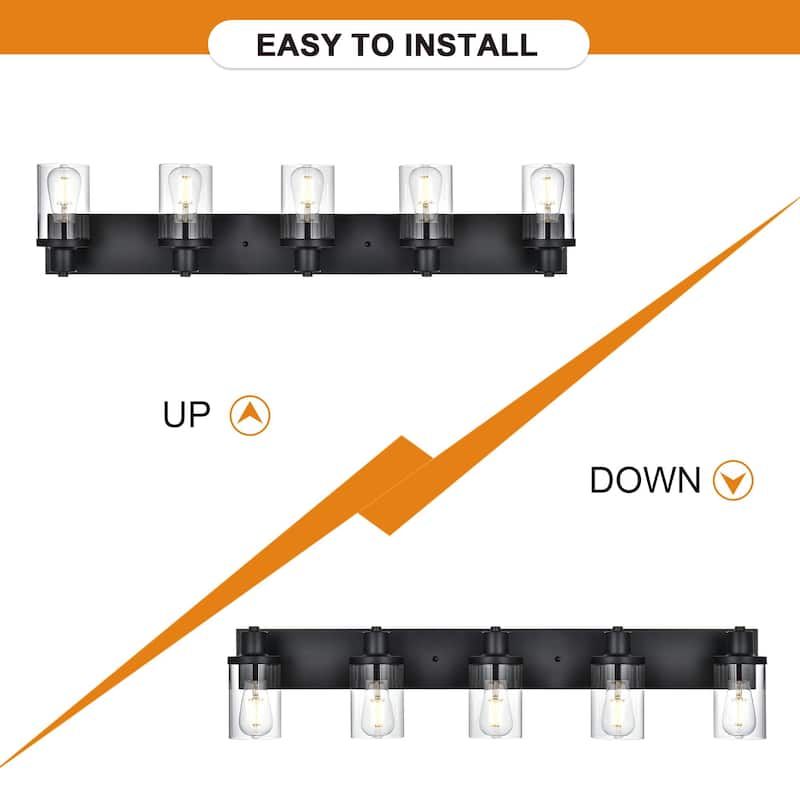 EASY TO INSTALL

UP

DOWN