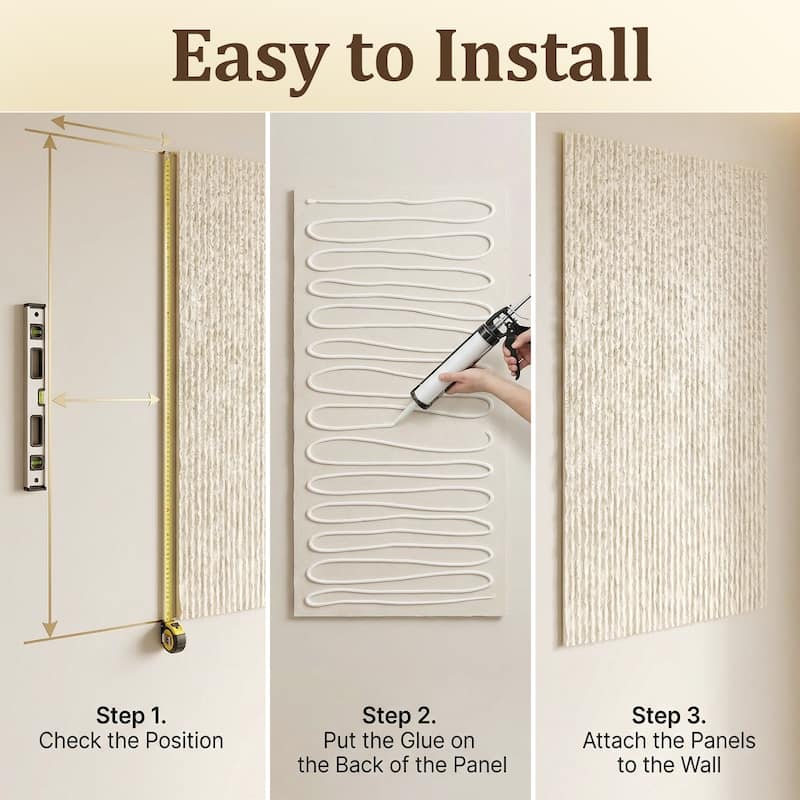 Easy to Install

Step 1.
Check the Position

Step 2.
Put the Glue on the Back of the Panel

Step 3.
Attach the Panels to the Wall