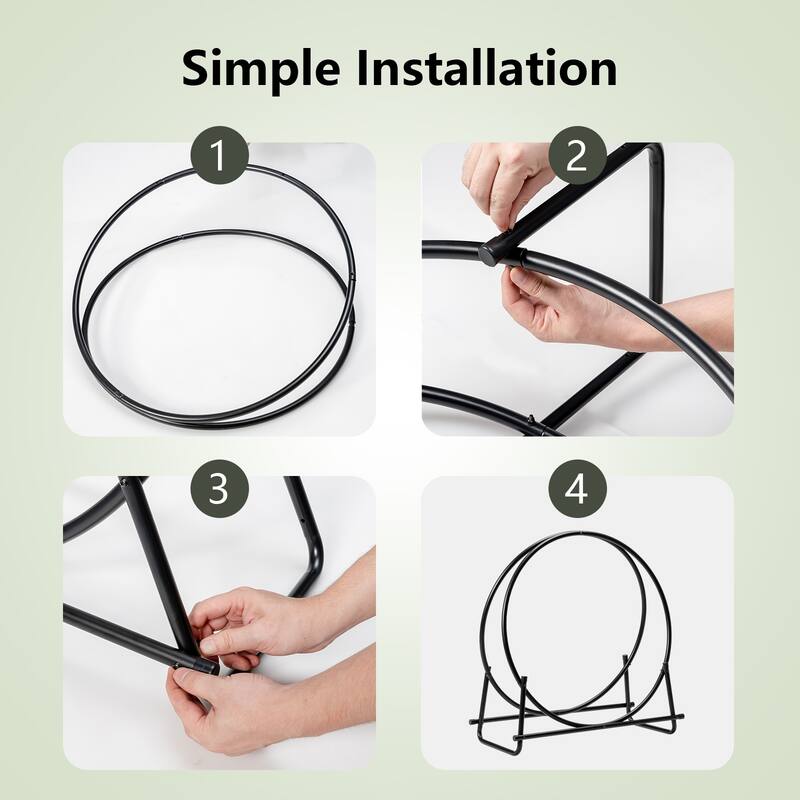 Simple Installation

1

2

3

4