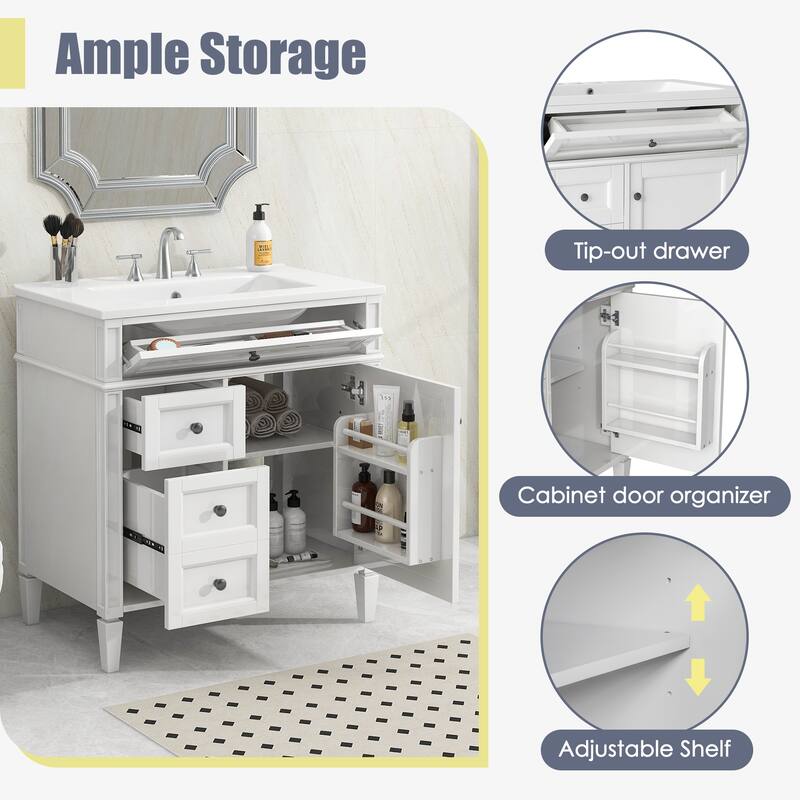 Ample Storage

Tip-out drawer

Cabinet door organizer

Adjustable Shelf