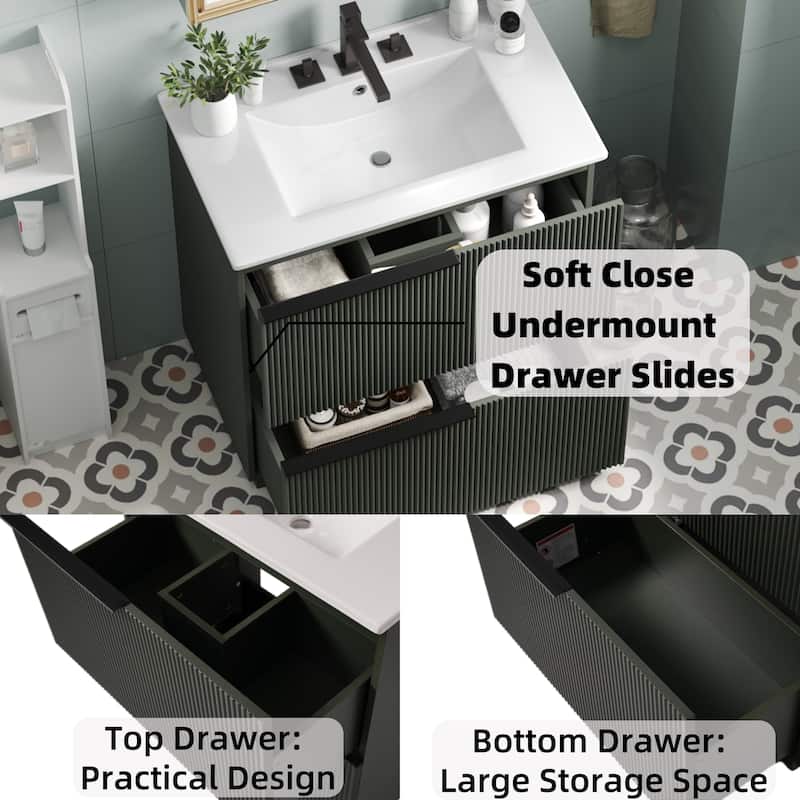 Soft Close Undermount Drawer Slides

Top Drawer: Practical Design

Bottom Drawer: Large Storage Space