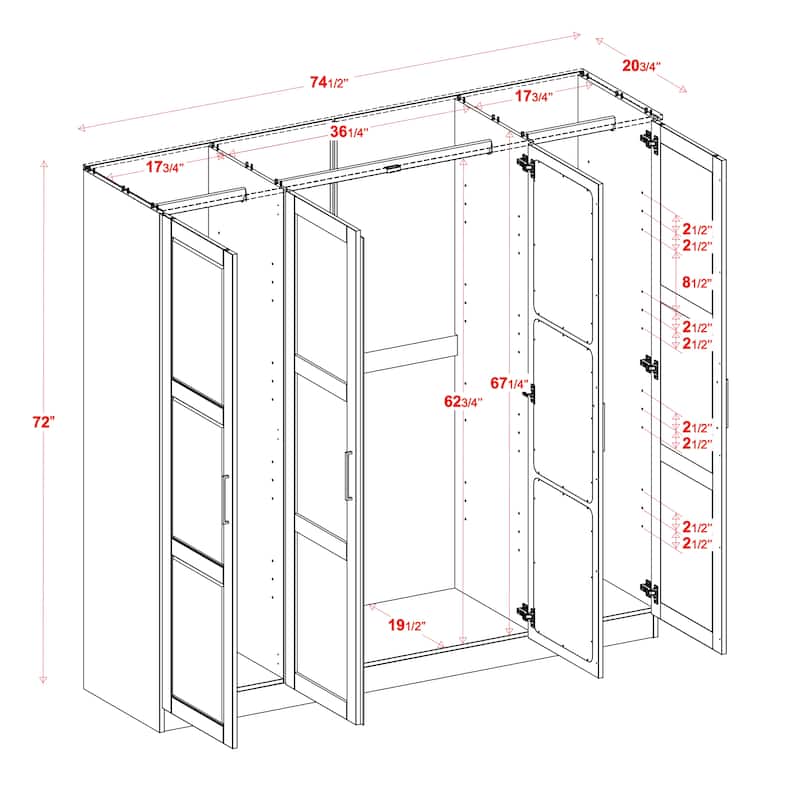 74 1/2"
20 3/4"
17 3/4"
36 1/4"
17 3/4"
72"
2 1/2"
2 1/2"
8 1/2"
2 1/2"
2 1/2"
67 1/4"
62 3/4"
2 1/2"
2 1/2"
2 1/2"
2 1/2"
19 1/2"