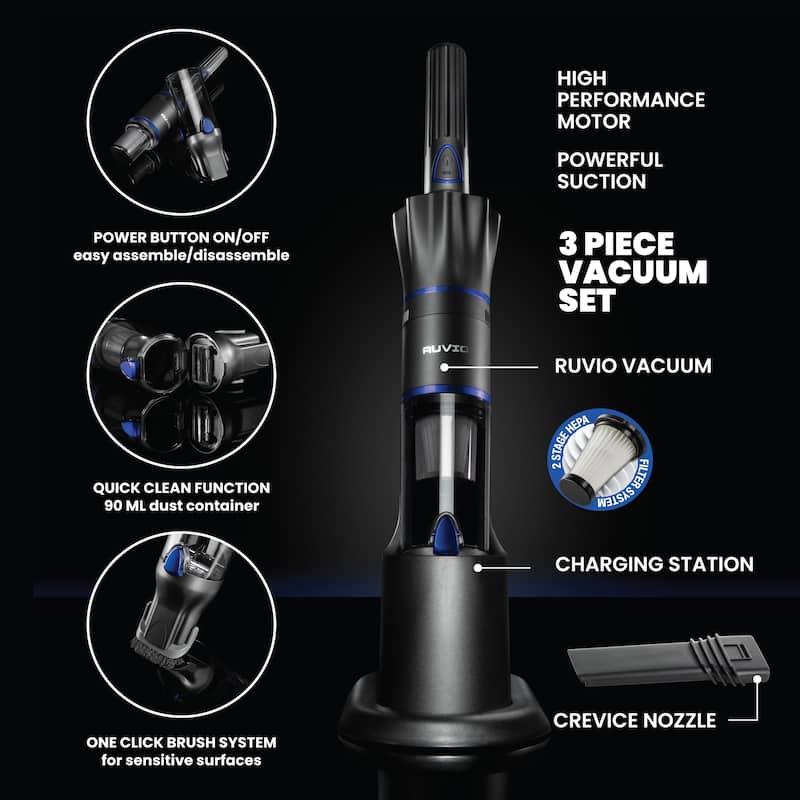 POWER BUTTON ON/OFF
easy assemble/disassemble

QUICK CLEAN FUNCTION
90 ML dust container

ONE CLICK BRUSH SYSTEM
for sensitive surfaces

HIGH PERFORMANCE MOTOR

POWERFUL SUCTION

3 PIECE VACUUM SET

RUVIO

RUVIO VACUUM

2 STAGE HEPA FILTER SYSTEM

CHARGING STATION

CREVICE NOZZLE