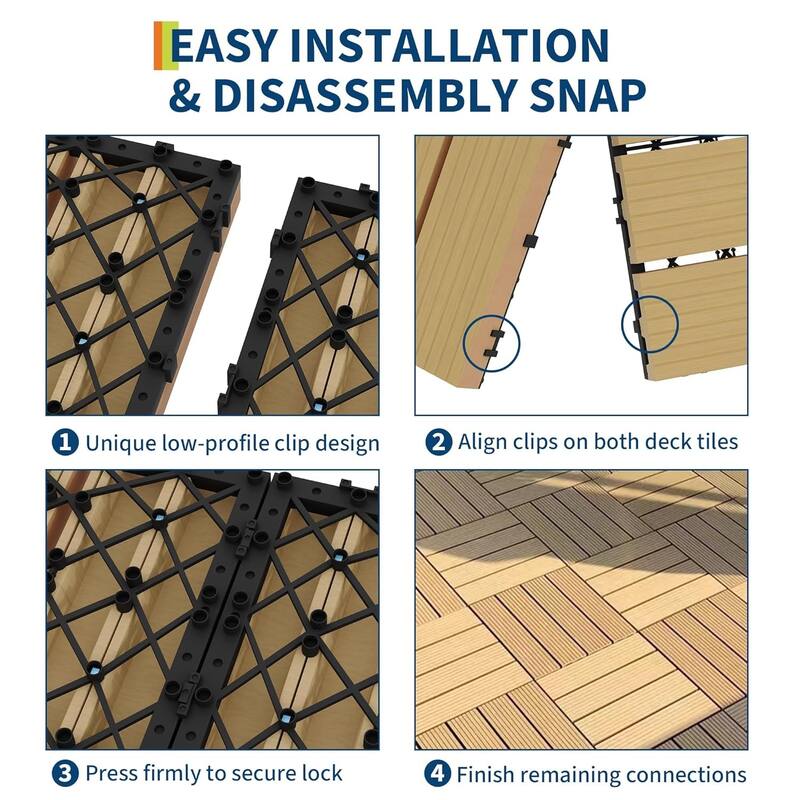 EASY INSTALLATION
& DISASSEMBLY SNAP

1 Unique low-profile clip design

2 Align clips on both deck tiles

3 Press firmly to secure lock

4 Finish remaining connections