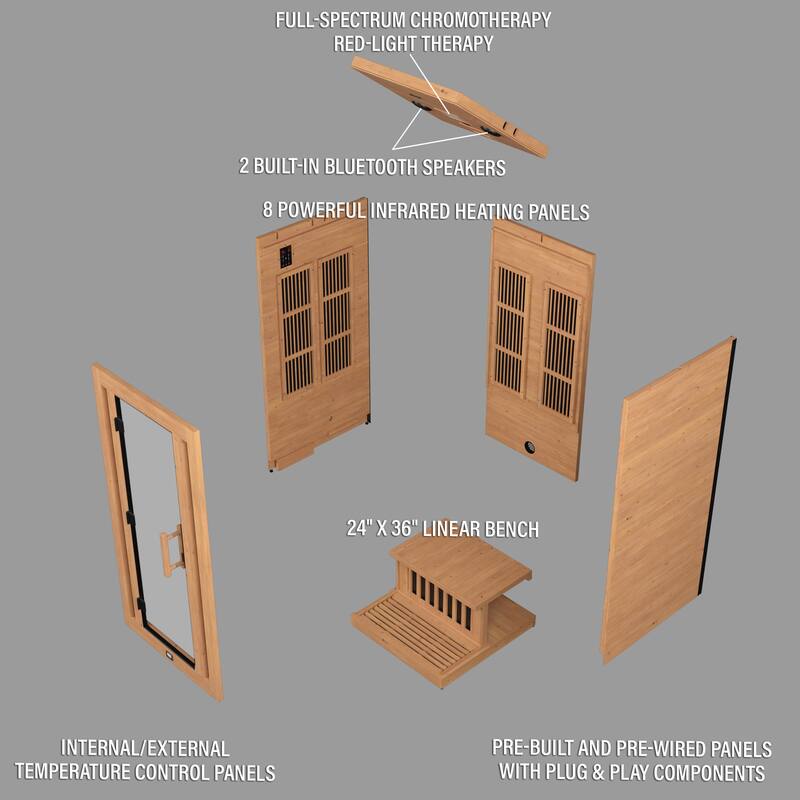 FULL-SPECTRUM CHROMOTHERAPY
RED-LIGHT THERAPY

2 BUILT-IN BLUETOOTH SPEAKERS

8 POWERFUL INFRARED HEATING PANELS

24" X 36" LINEAR BENCH

INTERNAL/EXTERNAL
TEMPERATURE CONTROL PANELS

PRE-BUILT AND PRE-WIRED PANELS
WITH PLUG & PLAY COMPONENTS