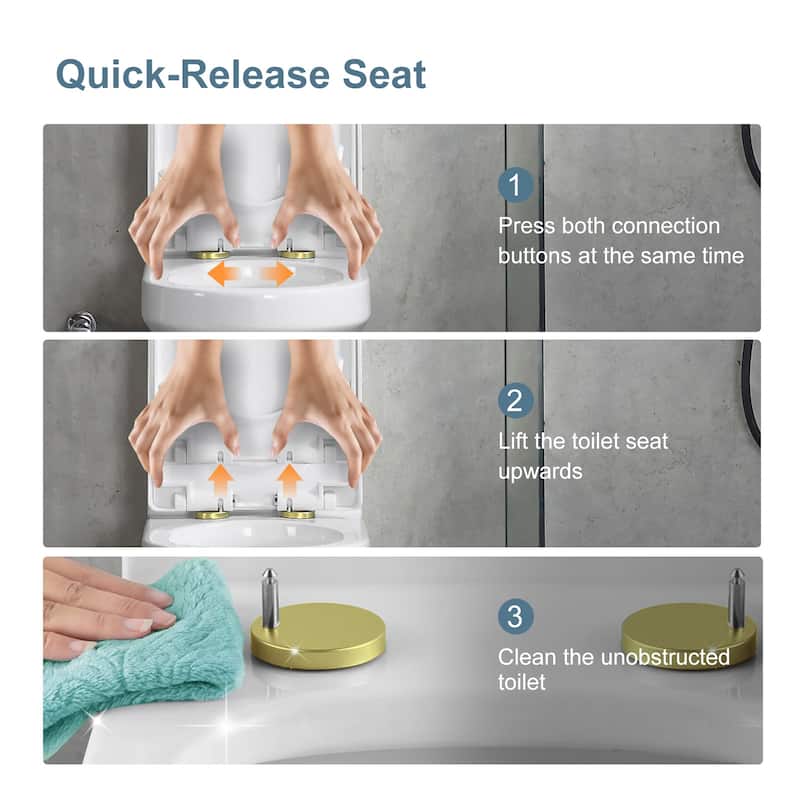 Quick-Release Seat

1
Press both connection buttons at the same time

2
Lift the toilet seat upwards

3
Clean the unobstructed toilet