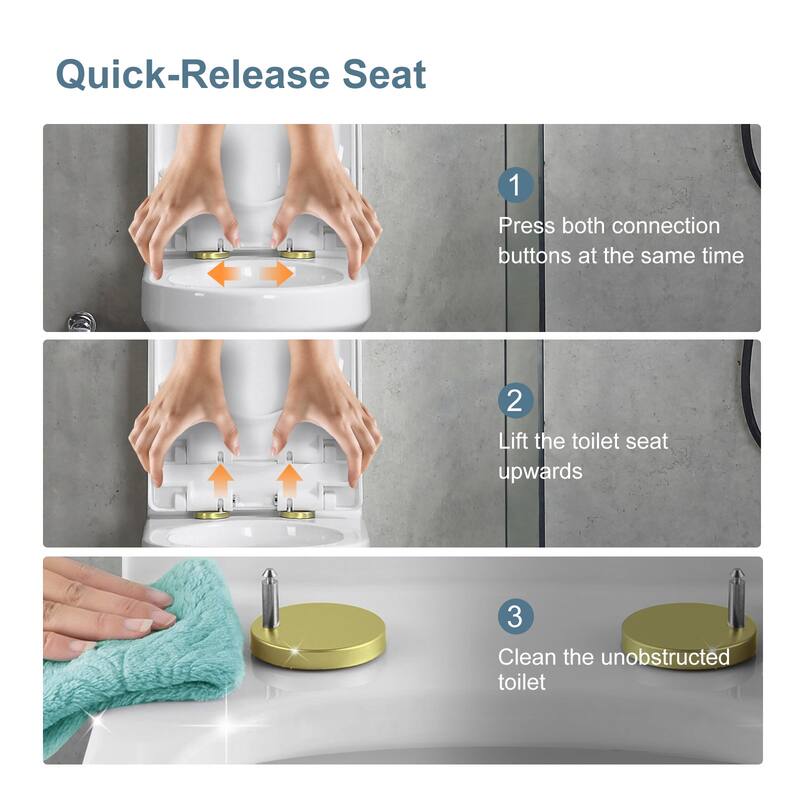 Quick-Release Seat

1
Press both connection buttons at the same time

2
Lift the toilet seat upwards

3
Clean the unobstructed toilet