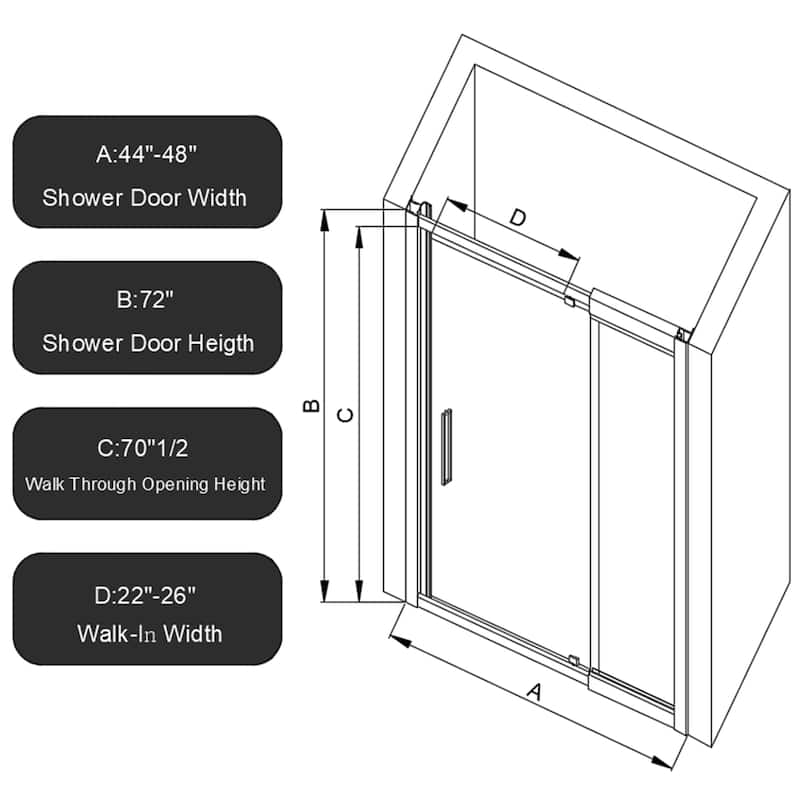 A:44"-48"
Shower Door Width

B:72"
Shower Door Heigth

C:70"1/2
Walk Through Opening Height

D:22"-26"
Walk-In Width

D

B

C

A