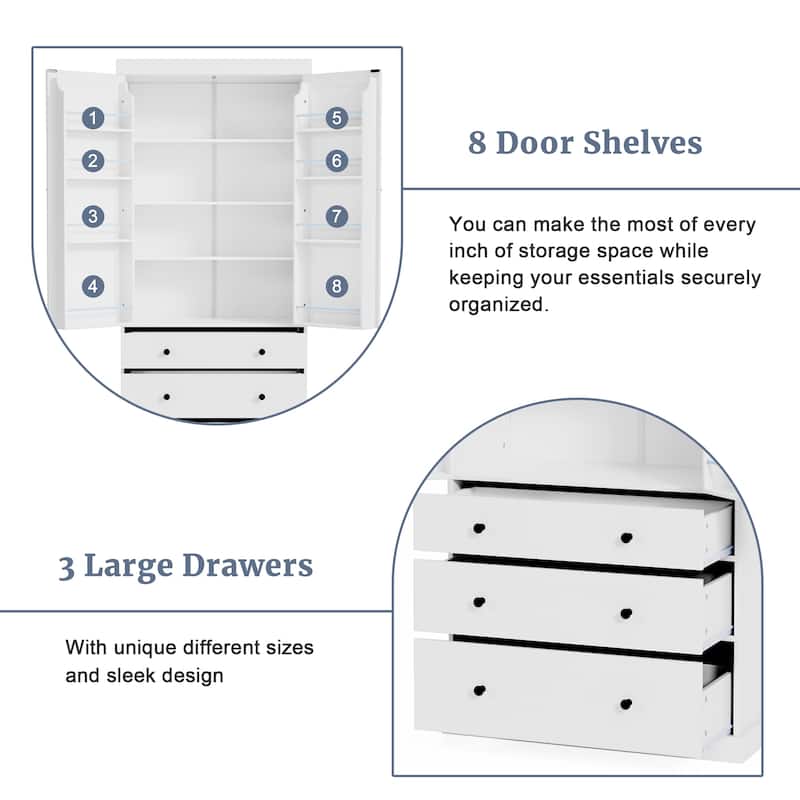 1
2
3
4
5
6
7
8

8 Door Shelves

You can make the most of every inch of storage space while keeping your essentials securely organized.

3 Large Drawers

With unique different sizes and sleek design