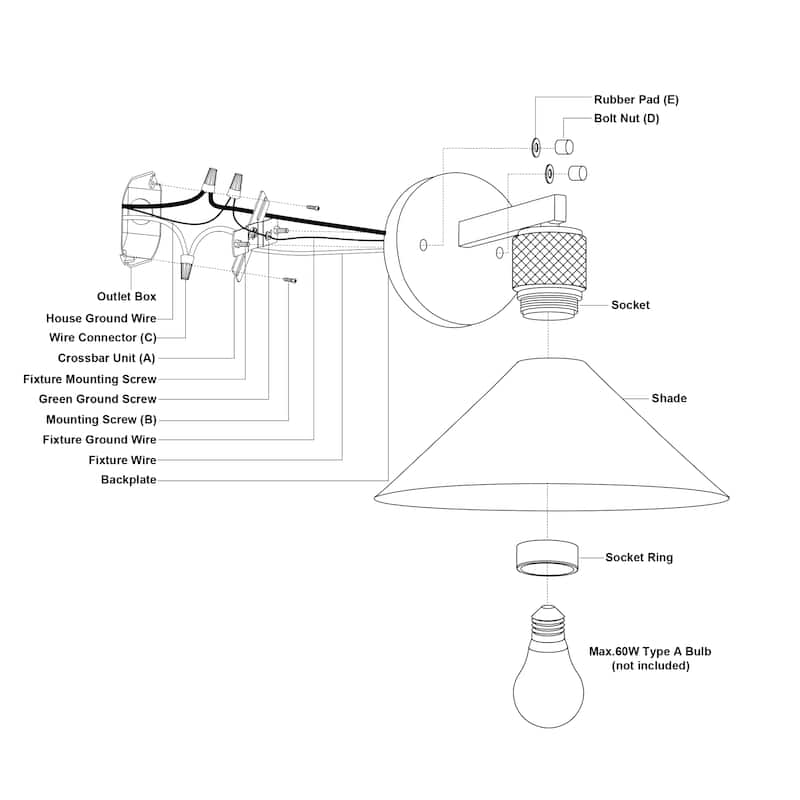 Rubber Pad (E)
Bolt Nut (D)

Outlet Box
House Ground Wire
Wire Connector (C)
Crossbar Unit (A)
Fixture Mounting Screw
Green Ground Screw
Mounting Screw (B)
Fixture Ground Wire
Fixture Wire
Backplate

Socket
Shade
Socket Ring
Max.60W Type A Bulb
(not included)