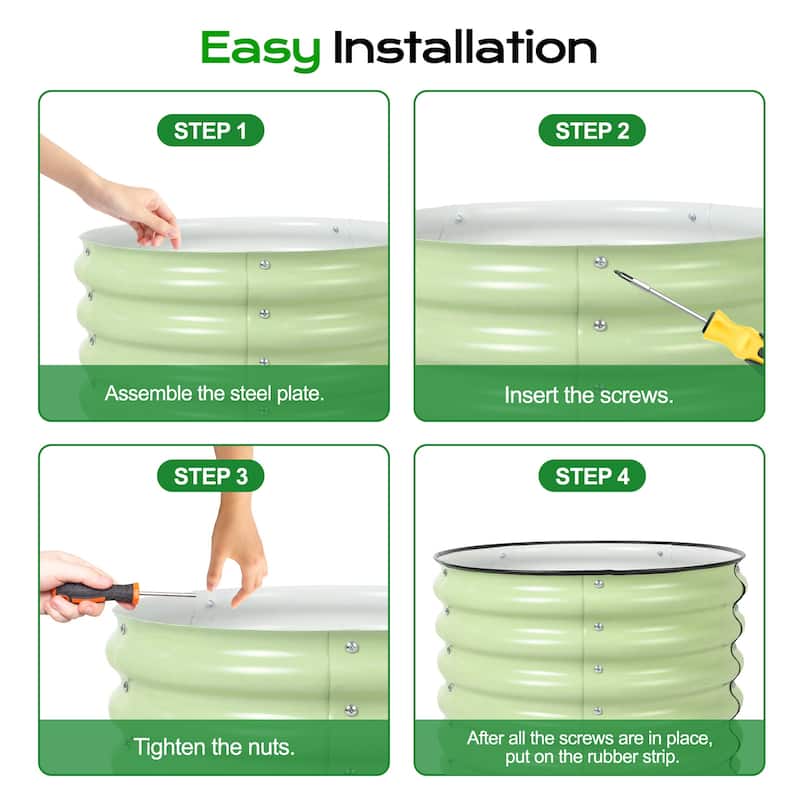 Easy Installation

STEP 1

Assemble the steel plate.

STEP 2

Insert the screws.

STEP 3

Tighten the nuts.

STEP 4

After all the screws are in place, put on the rubber strip.