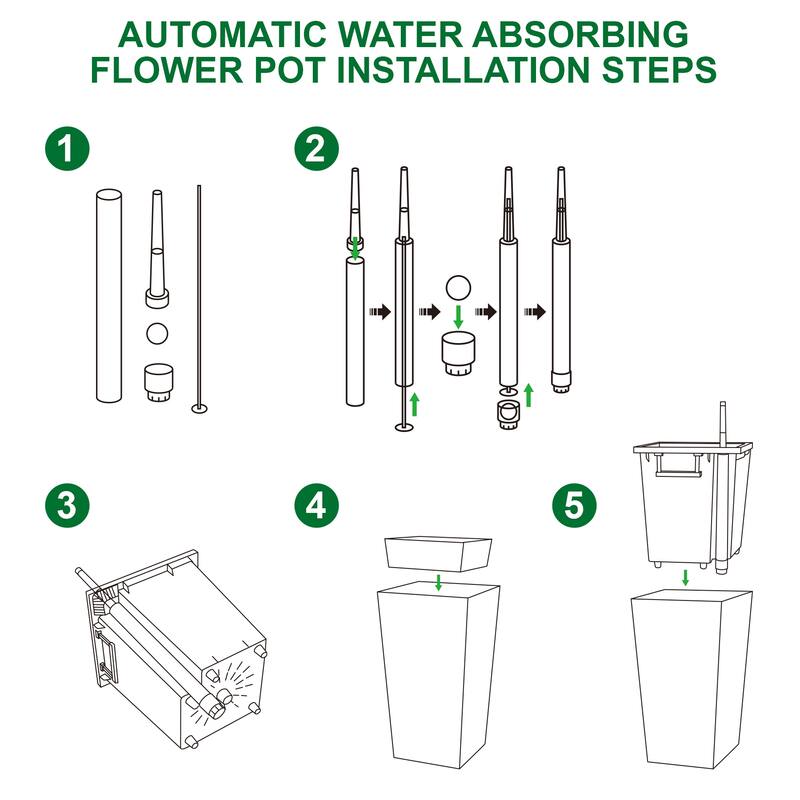 AUTOMATIC WATER ABSORBING FLOWER POT INSTALLATION STEPS

1

2

3

4

5