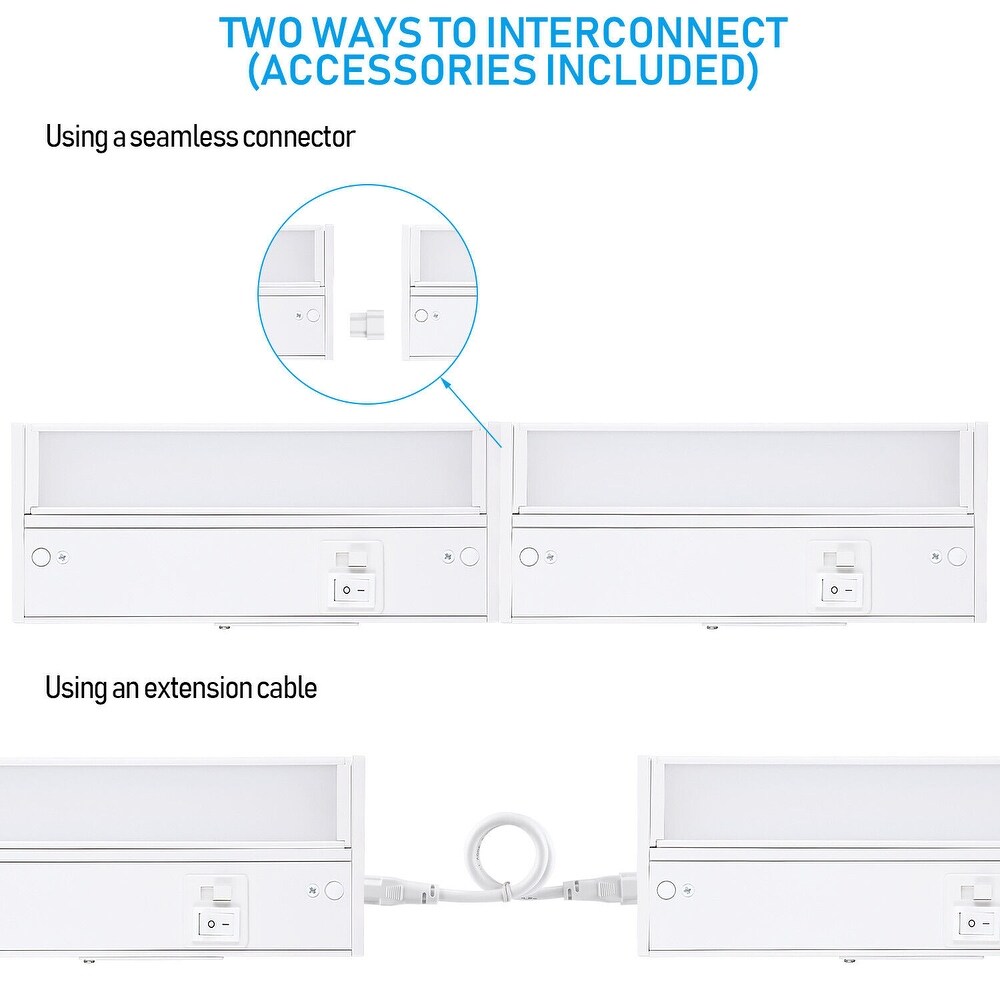 TWO WAYS TO INTERCONNECT (ACCESSORIES INCLUDED)

Using a seamless connector

Using an extension cable