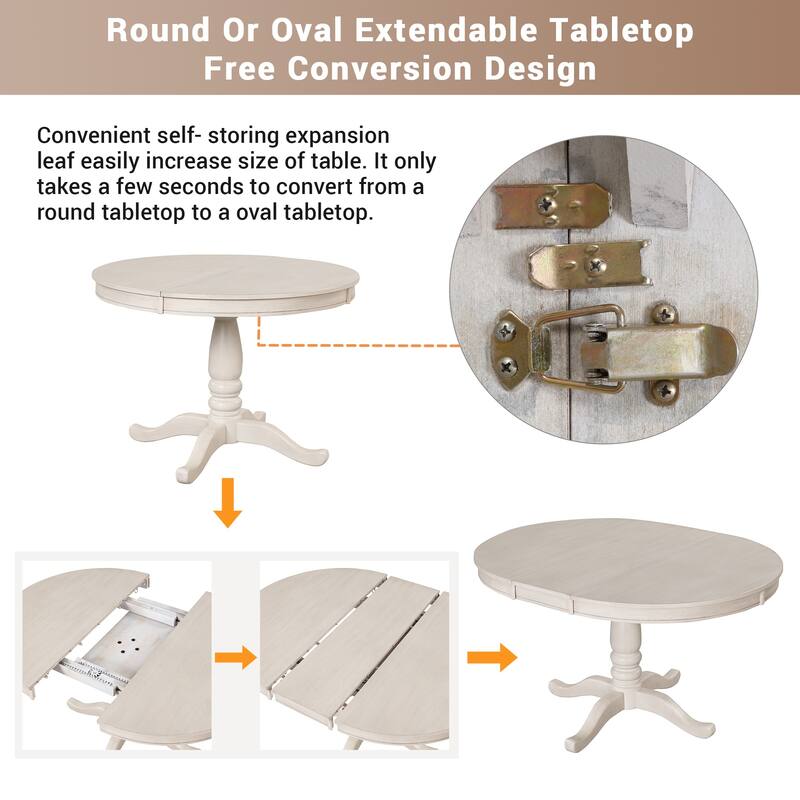 Round Or Oval Extendable Tabletop
Free Conversion Design

Convenient self- storing expansion leaf easily increase size of table. It only takes a few seconds to convert from a round tabletop to a oval tabletop.